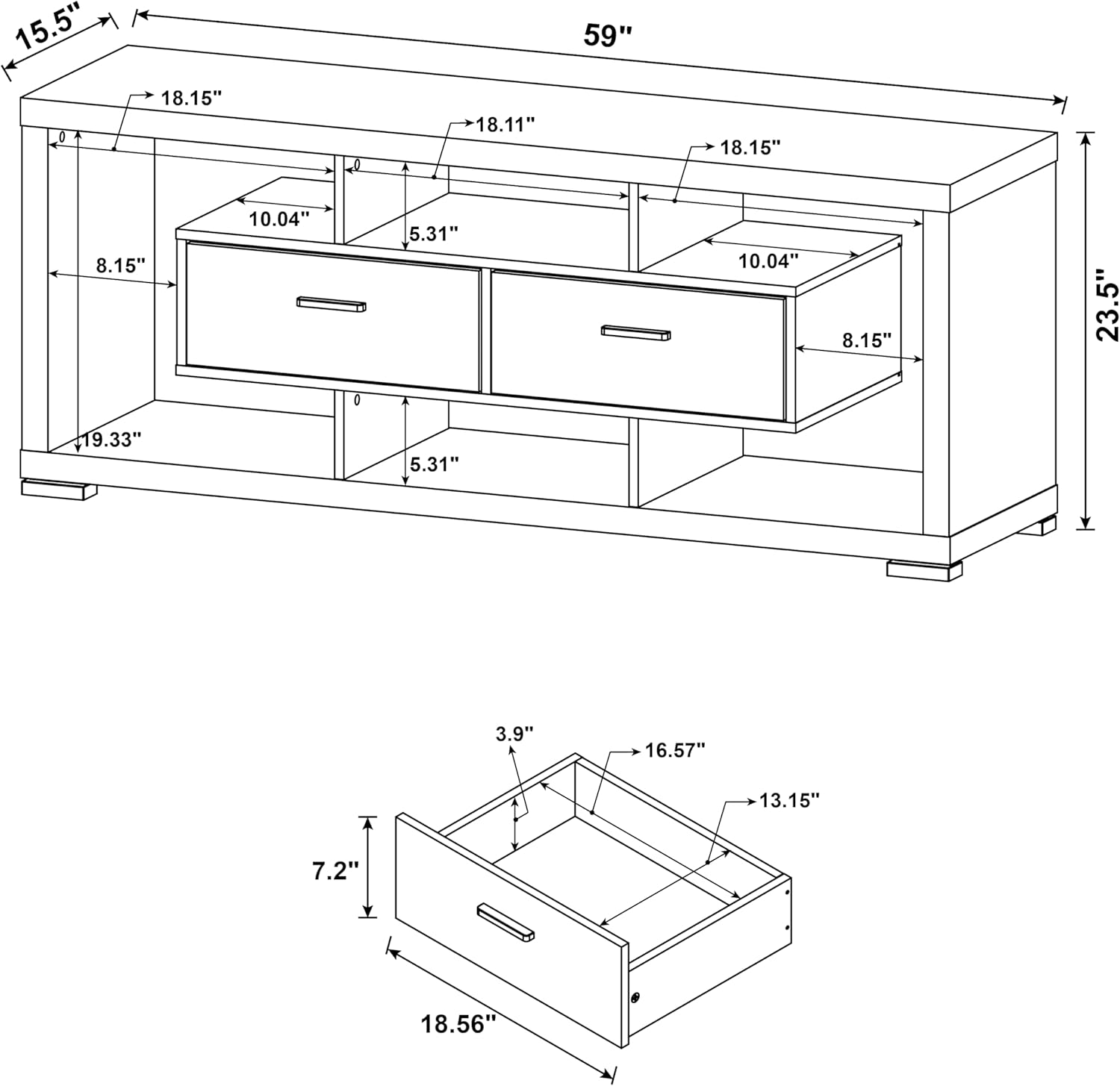 15.5"

59"

18.15"

18.11"

18.15"

10.04"

5.31"

10.04"

8.15"

8.15"

23.5"

19.33"

5.31"

3.9"

16.57"

13.15"

7.2"

18.56"