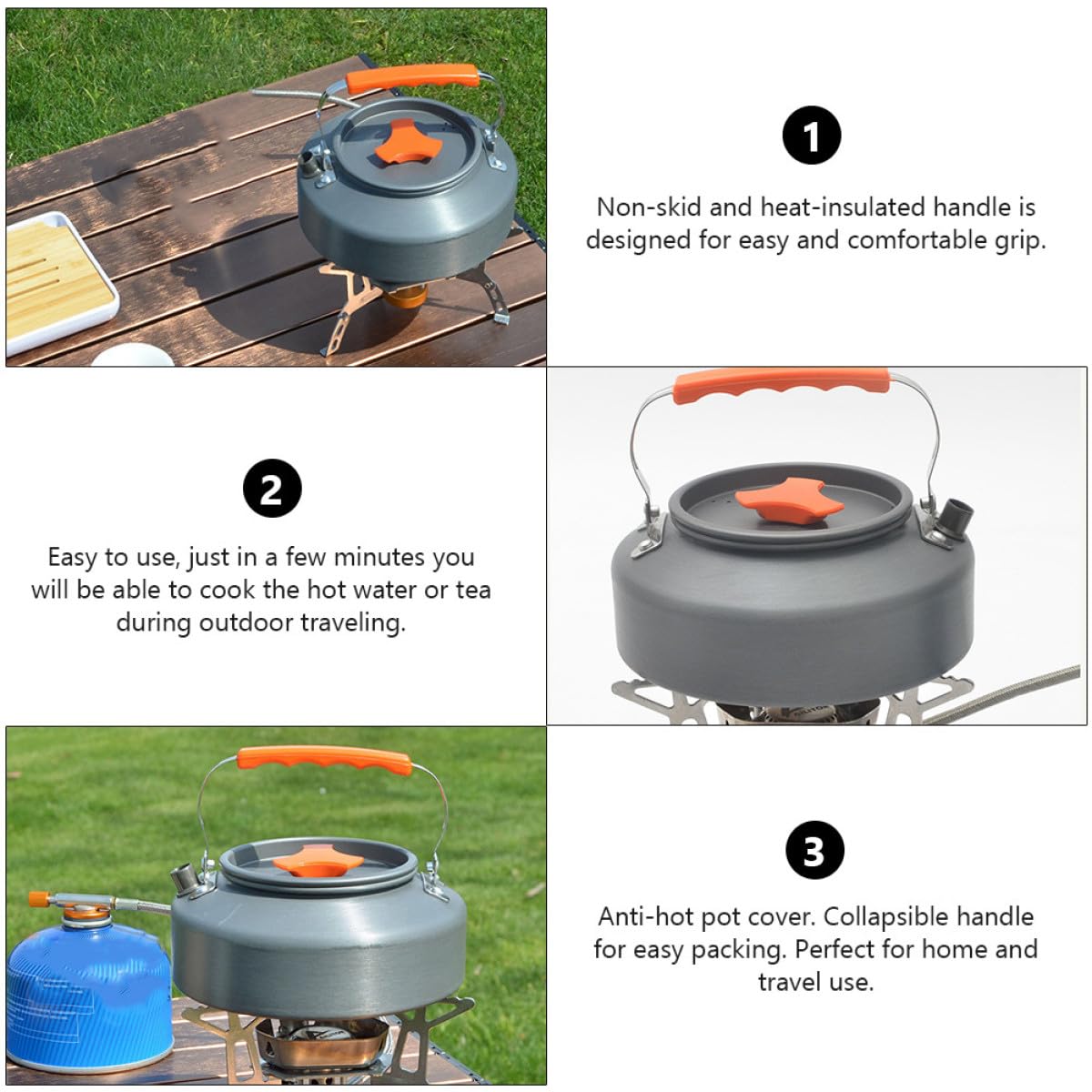 1

Non-skid and heat-insulated handle is designed for easy and comfortable grip.

2

Easy to use, just in a few minutes you will be able to cook the hot water or tea during outdoor traveling.

3

Anti-hot pot cover. Collapsible handle for easy packing. Perfect for home and travel use.