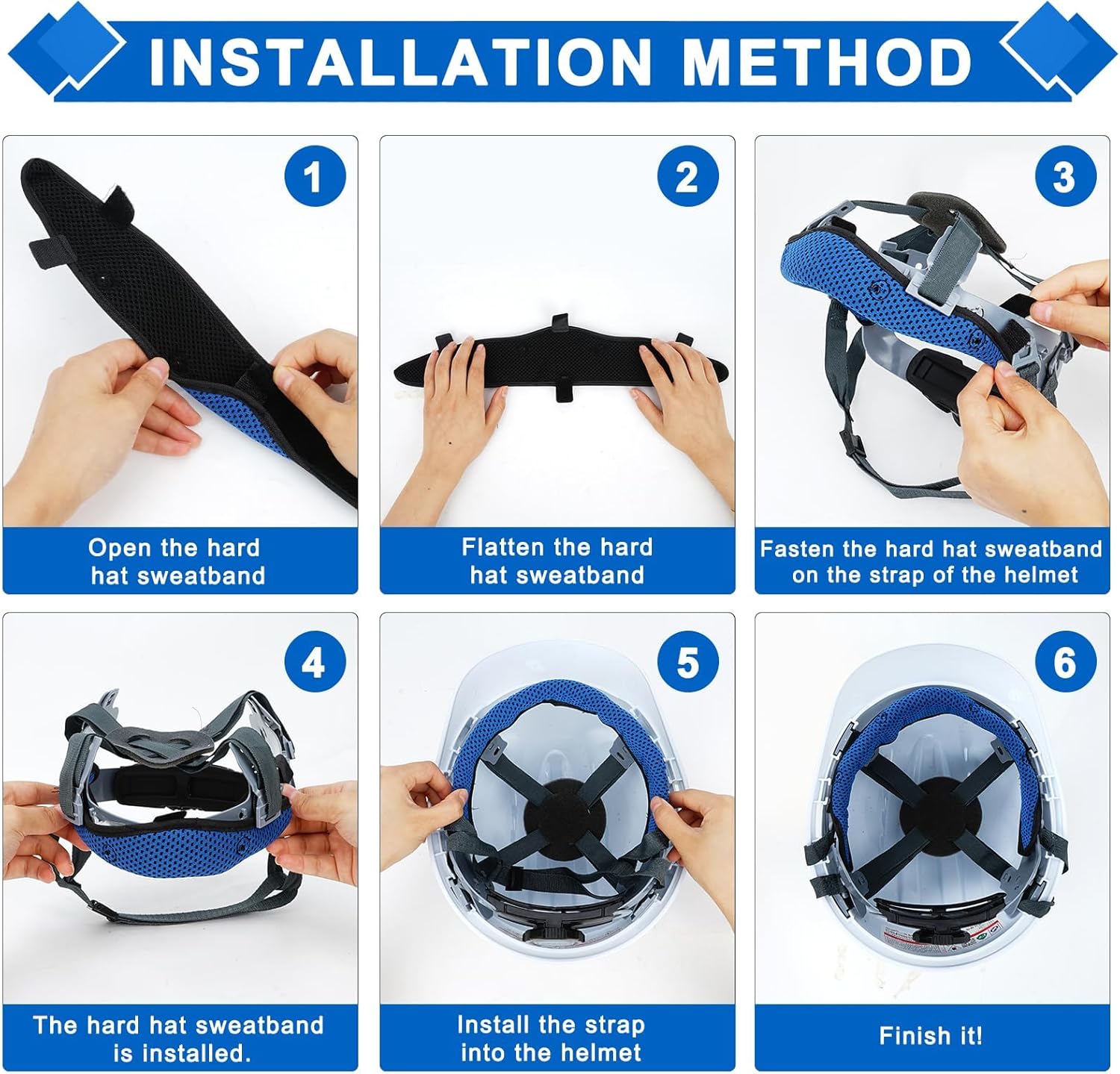 INSTALLATION METHOD

1

Open the hard hat sweatband

2

Flatten the hard hat sweatband

3

Fasten the hard hat sweatband on the strap of the helmet

4

The hard hat sweatband is installed.

5

Install the strap into the helmet

6

Finish it!