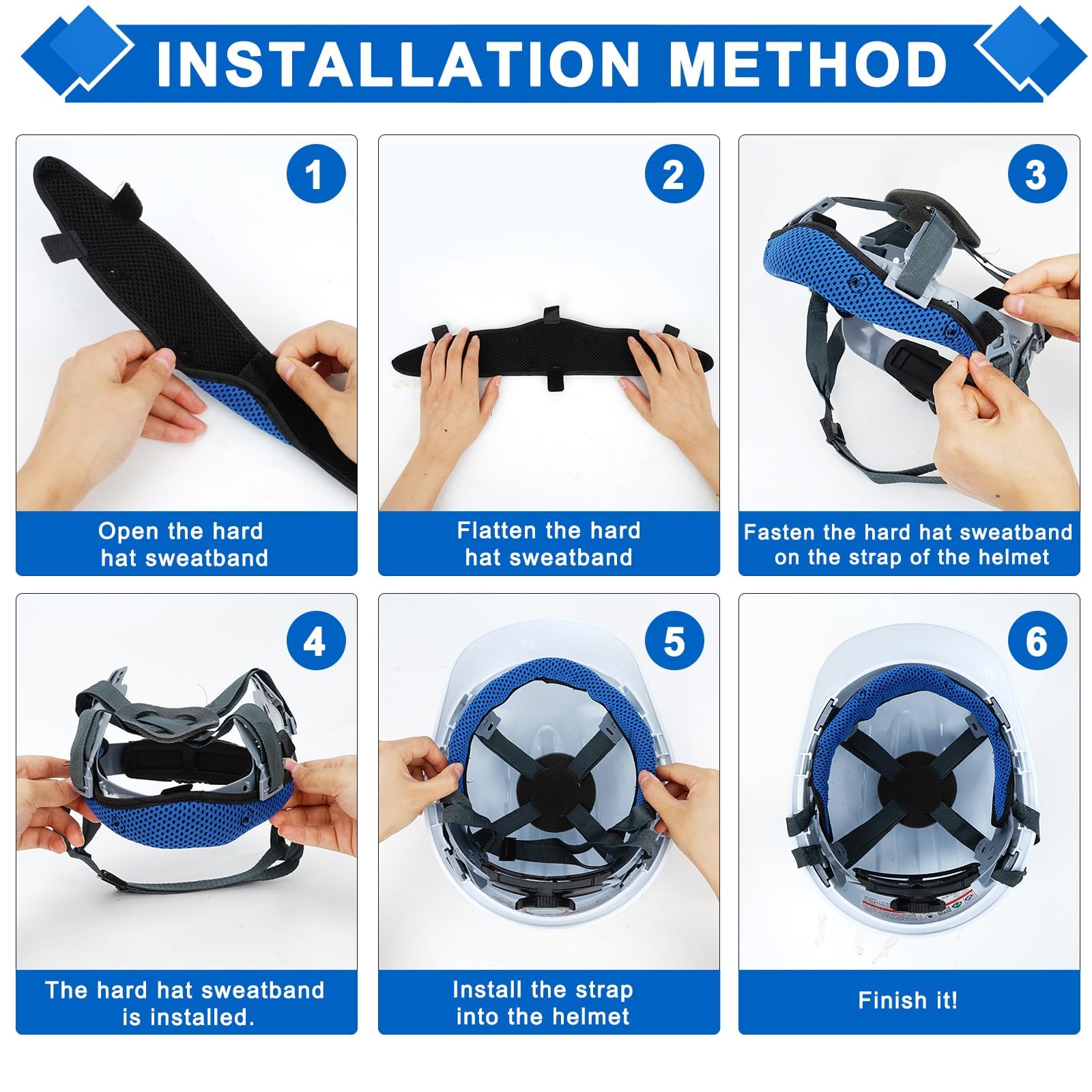 INSTALLATION METHOD

1
Open the hard hat sweatband

2
Flatten the hard hat sweatband

3
Fasten the hard hat sweatband on the strap of the helmet

4
The hard hat sweatband is installed.

5
Install the strap into the helmet

6
Finish it!