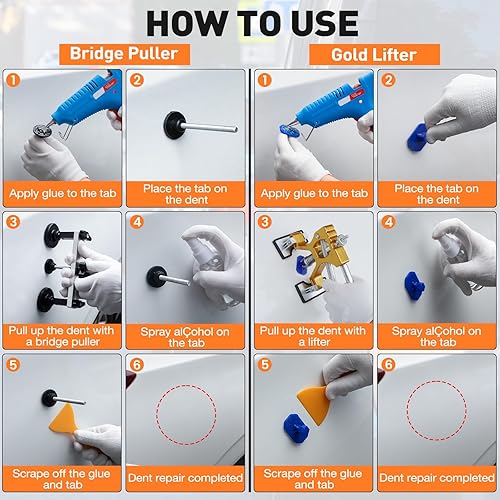 HOW TO USE

Bridge Puller

1
Apply glue to the tab

2
Place the tab on the dent

3
Pull up the dent with a bridge puller

4
Spray alÇohol on the tab

5
Scrape off the glue and tab

6
Dent repair completed

Gold Lifter

1
Apply glue to the tab

2
Place the tab on the dent

3
Pull up the dent with a lifter

4
Spray alÇohol on the tab

5
Scrape off the glue and tab

6
Dent repair completed