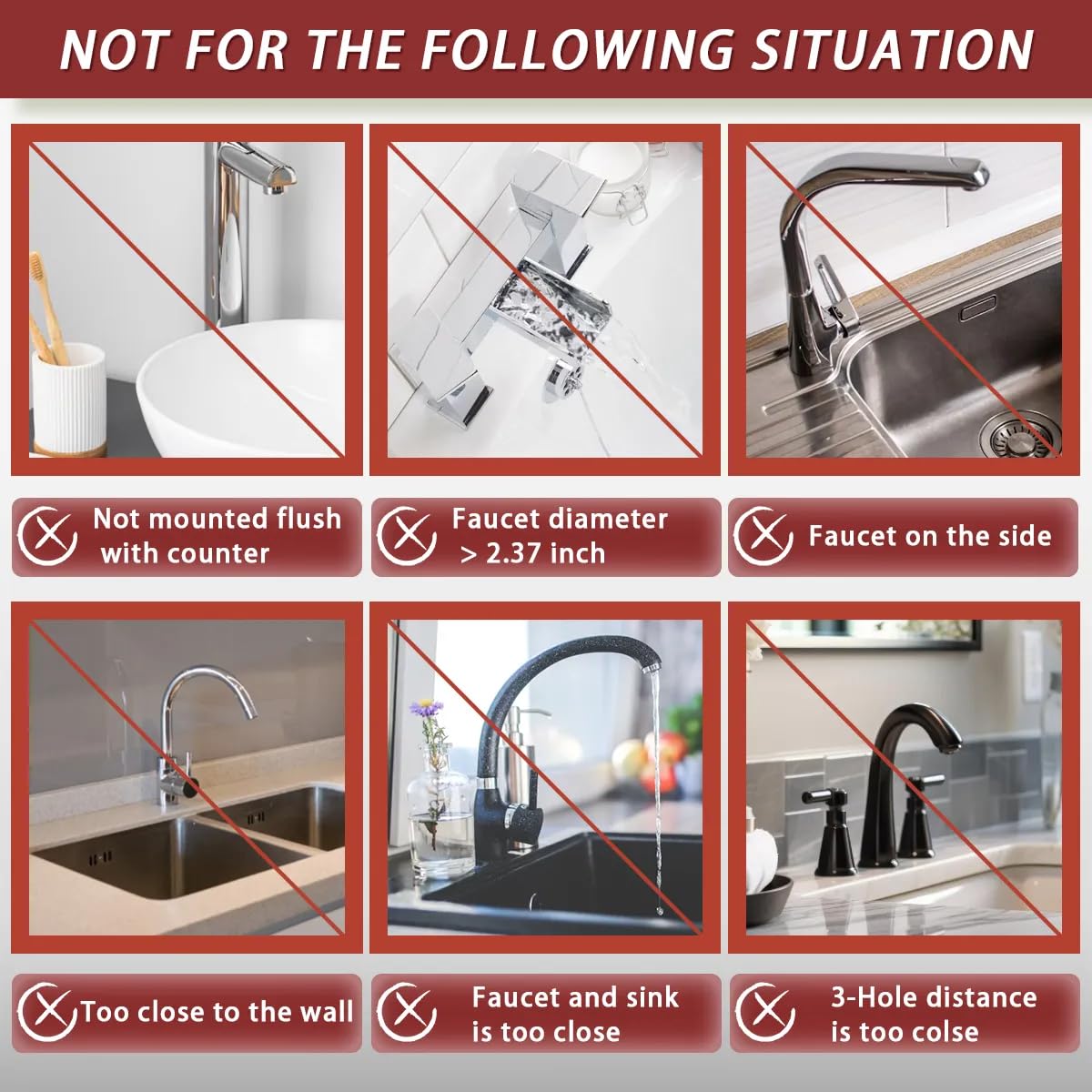 NOT FOR THE FOLLOWING SITUATION

Not mounted flush with counter

Faucet diameter > 2.37 inch

Faucet on the side

Too close to the wall

Faucet and sink is too close

3-Hole distance is too colse