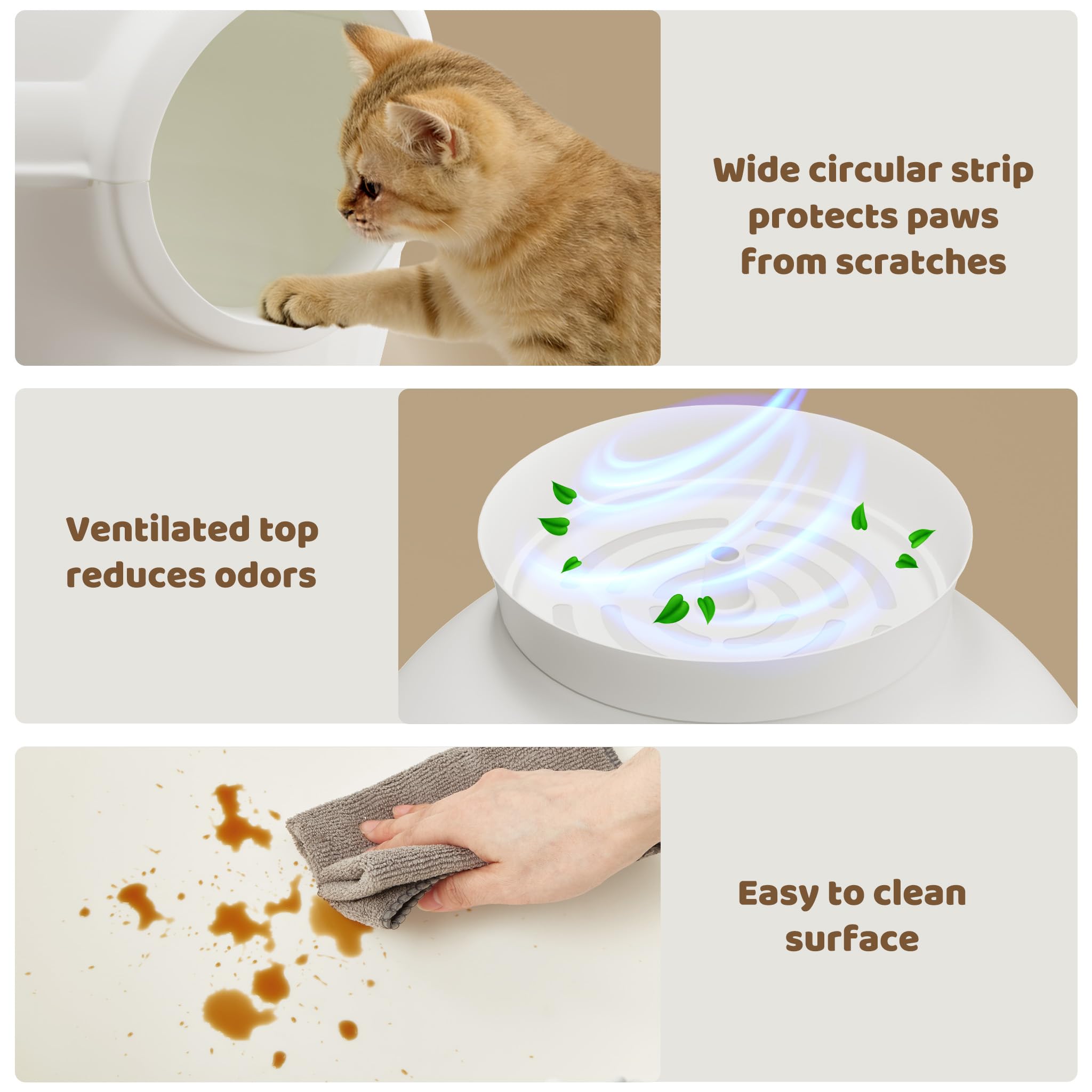 Wide circular strip protects paws from scratches

Ventilated top reduces odors

Easy to clean surface