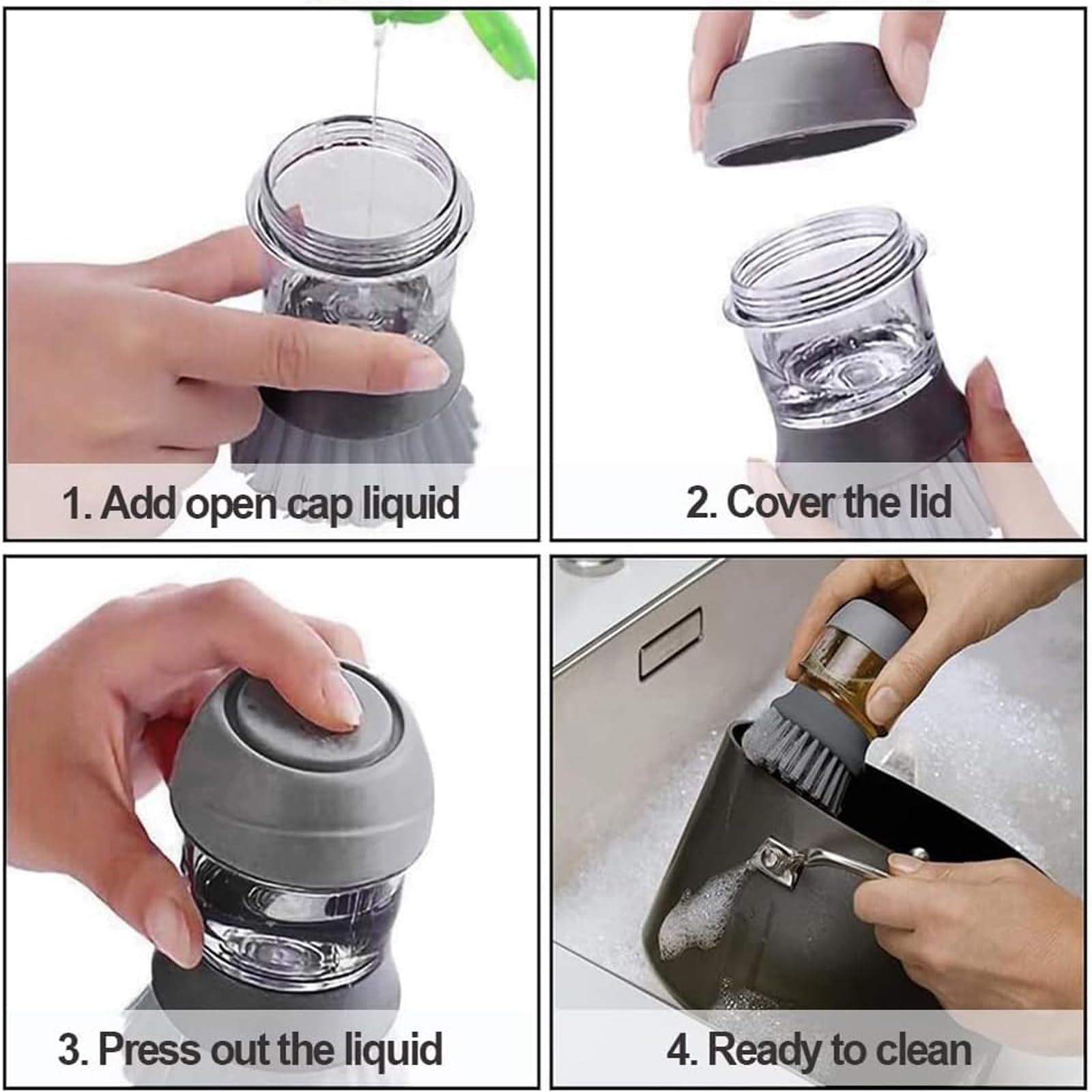 1. Add open cap liquid

2. Cover the lid

3. Press out the liquid

4. Ready to clean