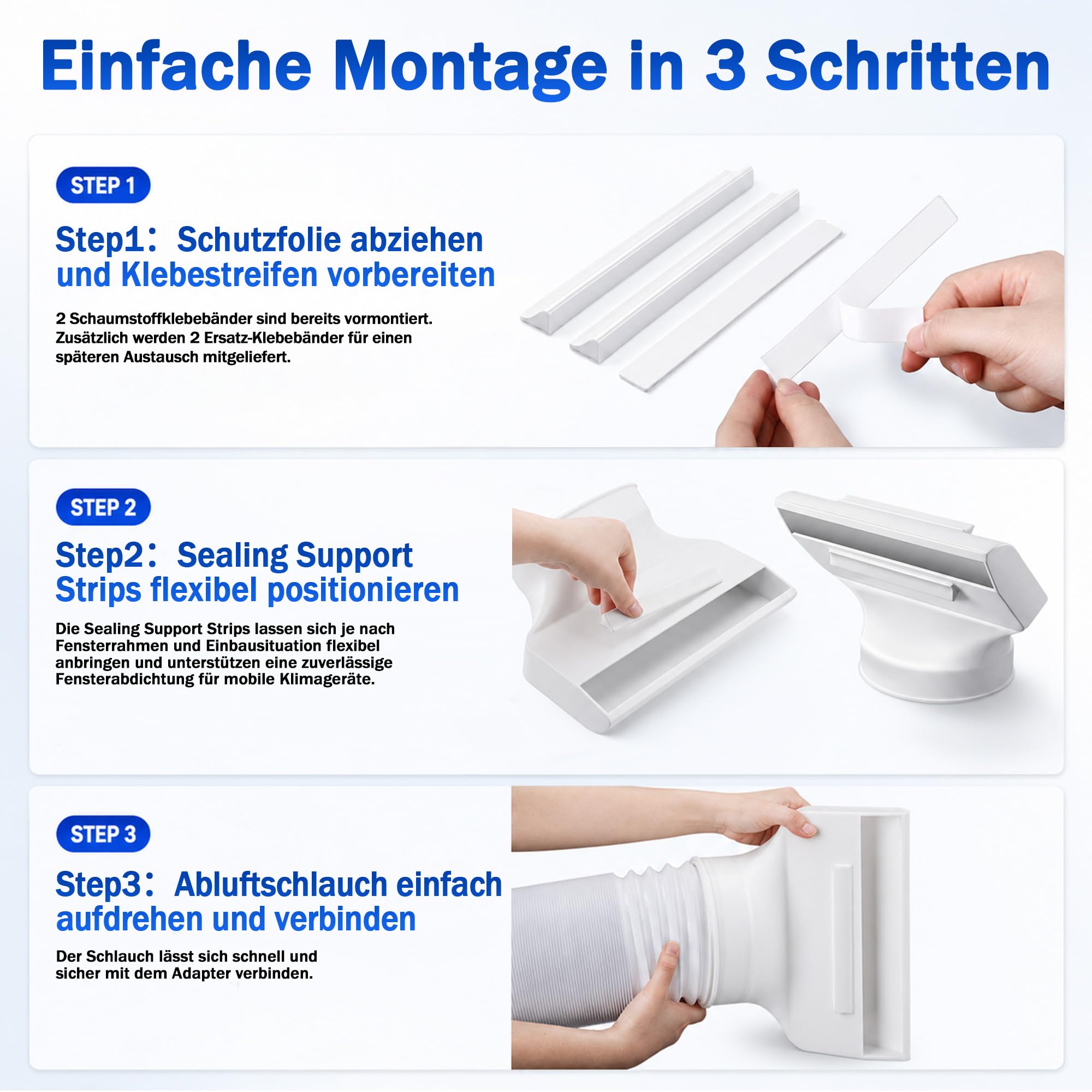 Einfache Montage in 3 Schritten

STEP 1

Step1：Schutzfolie abziehen und Klebestreifen vorbereiten

2 Schaumstoffklebebänder sind bereits vormontiert. Zusätzlich werden 2 Ersatz-Klebebänder für einen späteren Austausch mitgeliefert.

STEP 2

Step2：Sealing Support Strips flexibel positionieren

Die Sealing Support Strips lassen sich je nach Fensterrahmen und Einbausituation flexibel anbringen und unterstützen eine zuverlässige Fensterabdichtung für mobile Klimageräte.

STEP 3

Step3：Abluftschlauch einfach aufdrehen und verbinden

Der Schlauch lässt sich schnell und sicher mit dem Adapter verbinden.