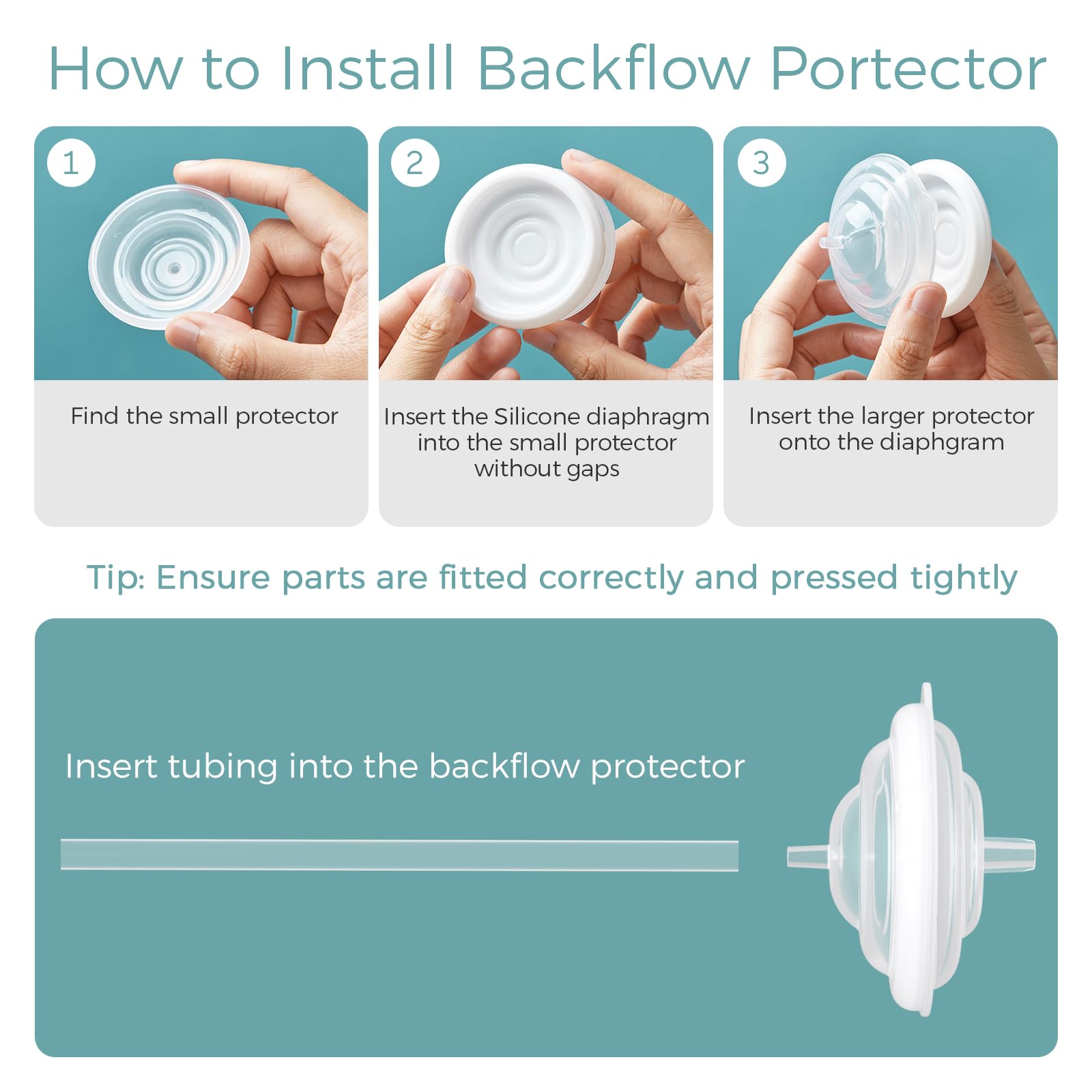 How to Install Backflow Portector

1

Find the small protector

2

Insert the Silicone diaphragm into the small protector without gaps

3

Insert the larger protector onto the diaphgram

Tip: Ensure parts are fitted correctly and pressed tightly

Insert tubing into the backflow protector