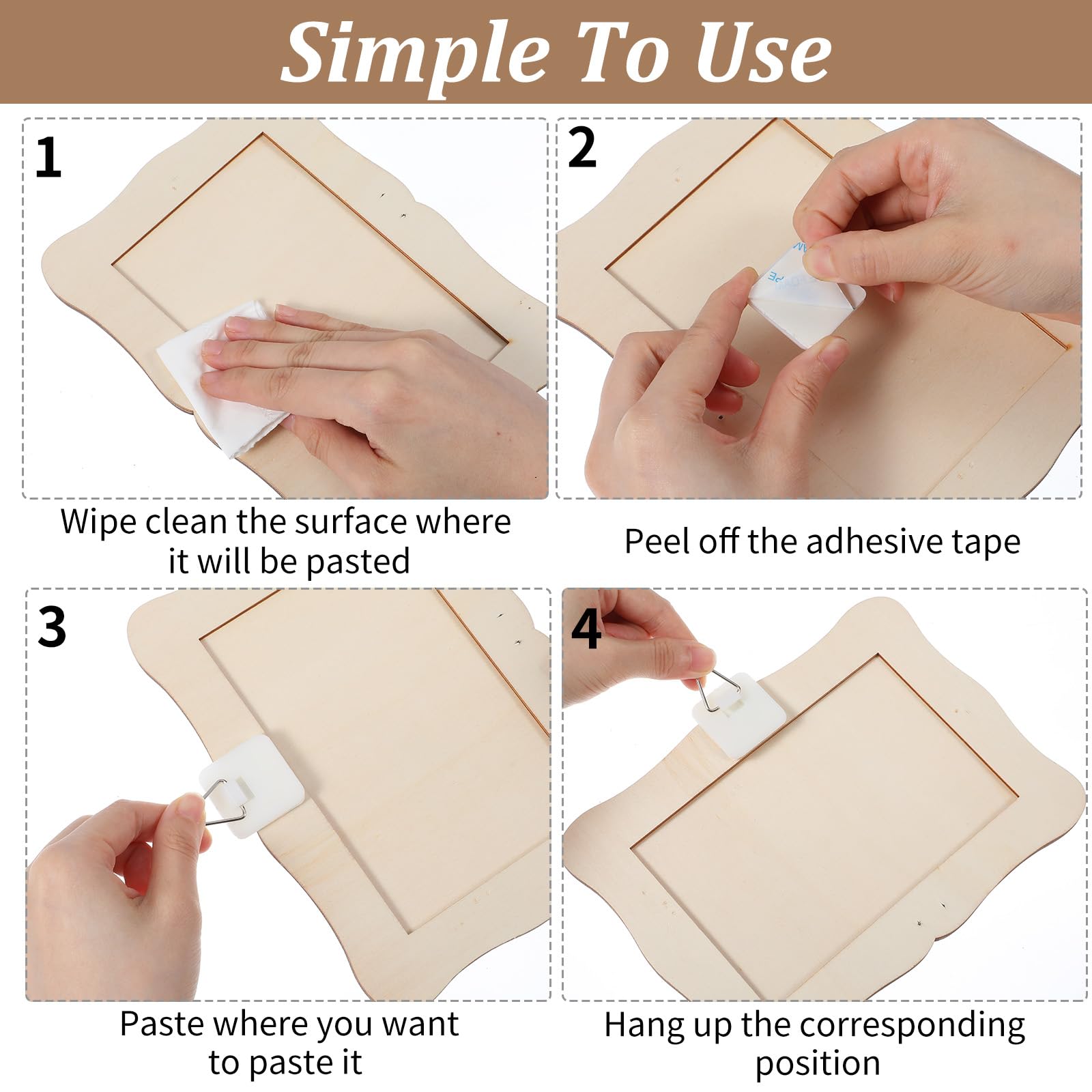 Simple To Use

1

Wipe clean the surface where it will be pasted

2

Peel off the adhesive tape

3

Paste where you want to paste it

4

Hang up the corresponding position