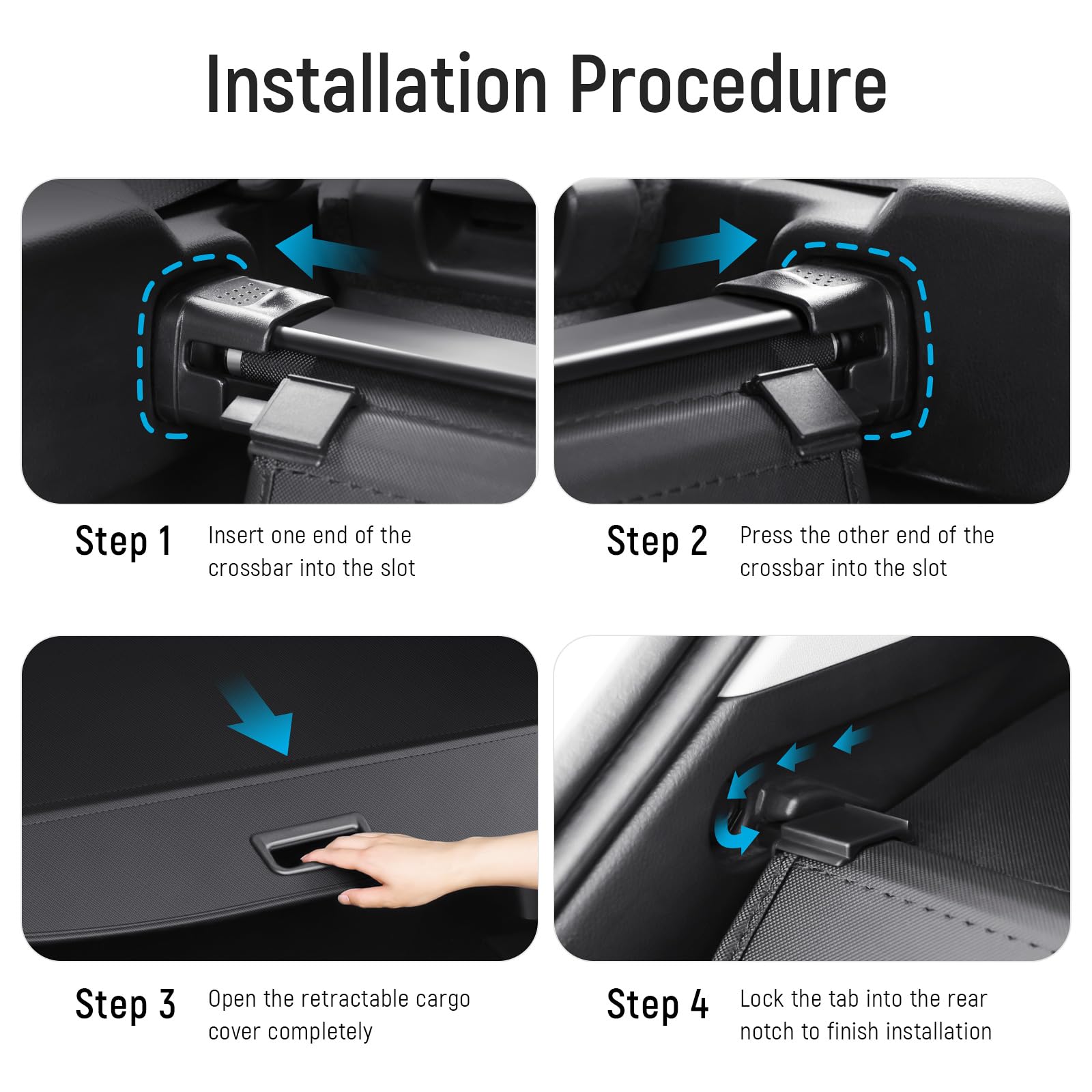 Installation Procedure

Step 1
Insert one end of the crossbar into the slot

Step 2
Press the other end of the crossbar into the slot

Step 3
Open the retractable cargo cover completely

Step 4
Lock the tab into the rear notch to finish installation