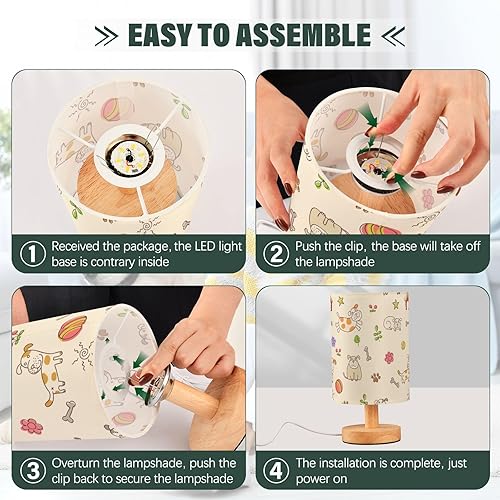 EASY TO ASSEMBLE

① Received the package, the LED light base is contrary inside

② Push the clip, the base will take off the lampshade

③ Overturn the lampshade, push the clip back to secure the lampshade

④ The installation is complete, just power on