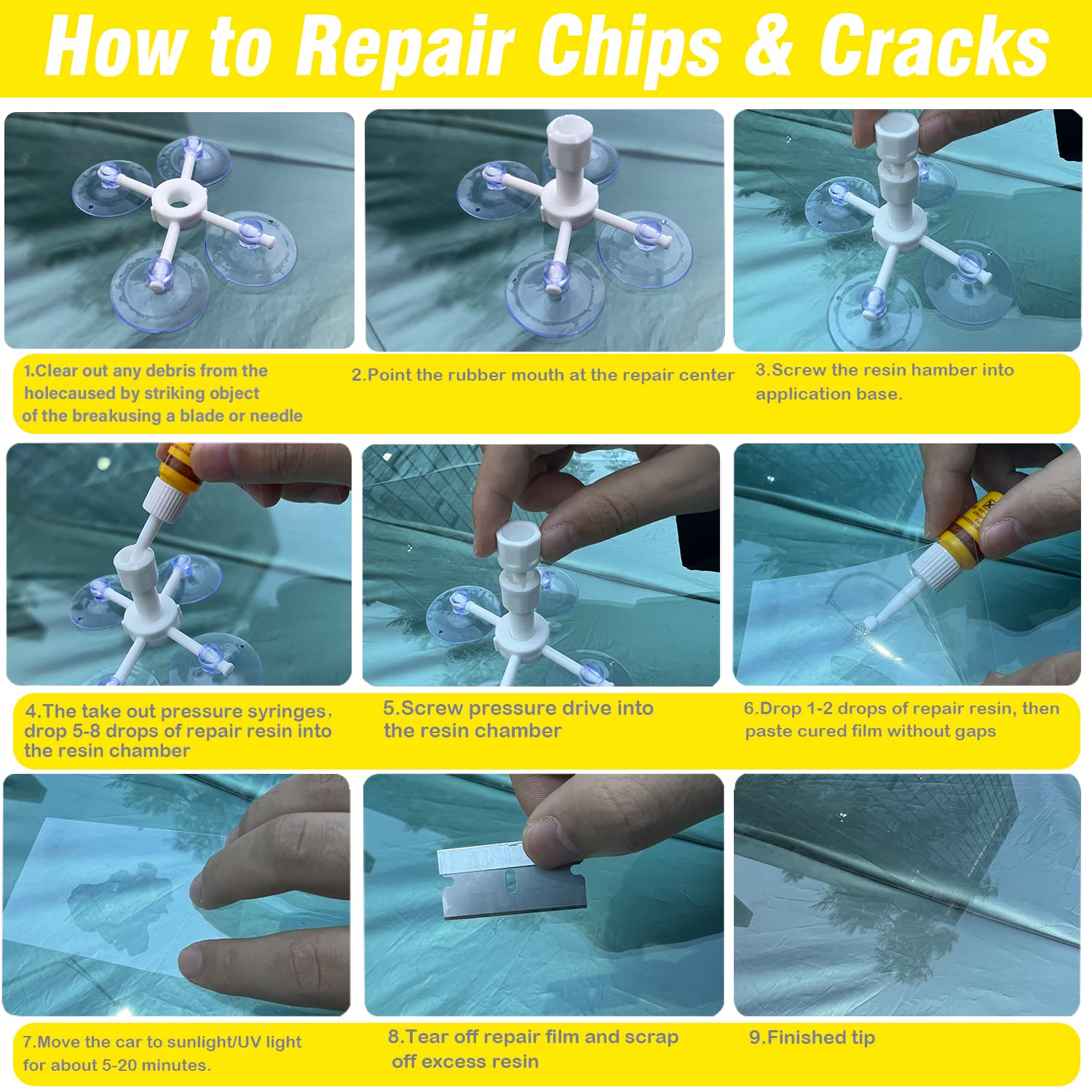 How to Repair Chips & Cracks

1.Clear out any debris from the holecaused by striking object of the breakusing a blade or needle

2.Point the rubber mouth at the repair center

3.Screw the resin hamber into application base.

4.The take out pressure syringes, drop 5-8 drops of repair resin into the resin chamber

5.Screw pressure drive into the resin chamber

6.Drop 1-2 drops of repair resin, then paste cured film without gaps

7.Move the car to sunlight/UV light for about 5-20 minutes.

8.Tear off repair film and scrap off excess resin

9.Finished tip