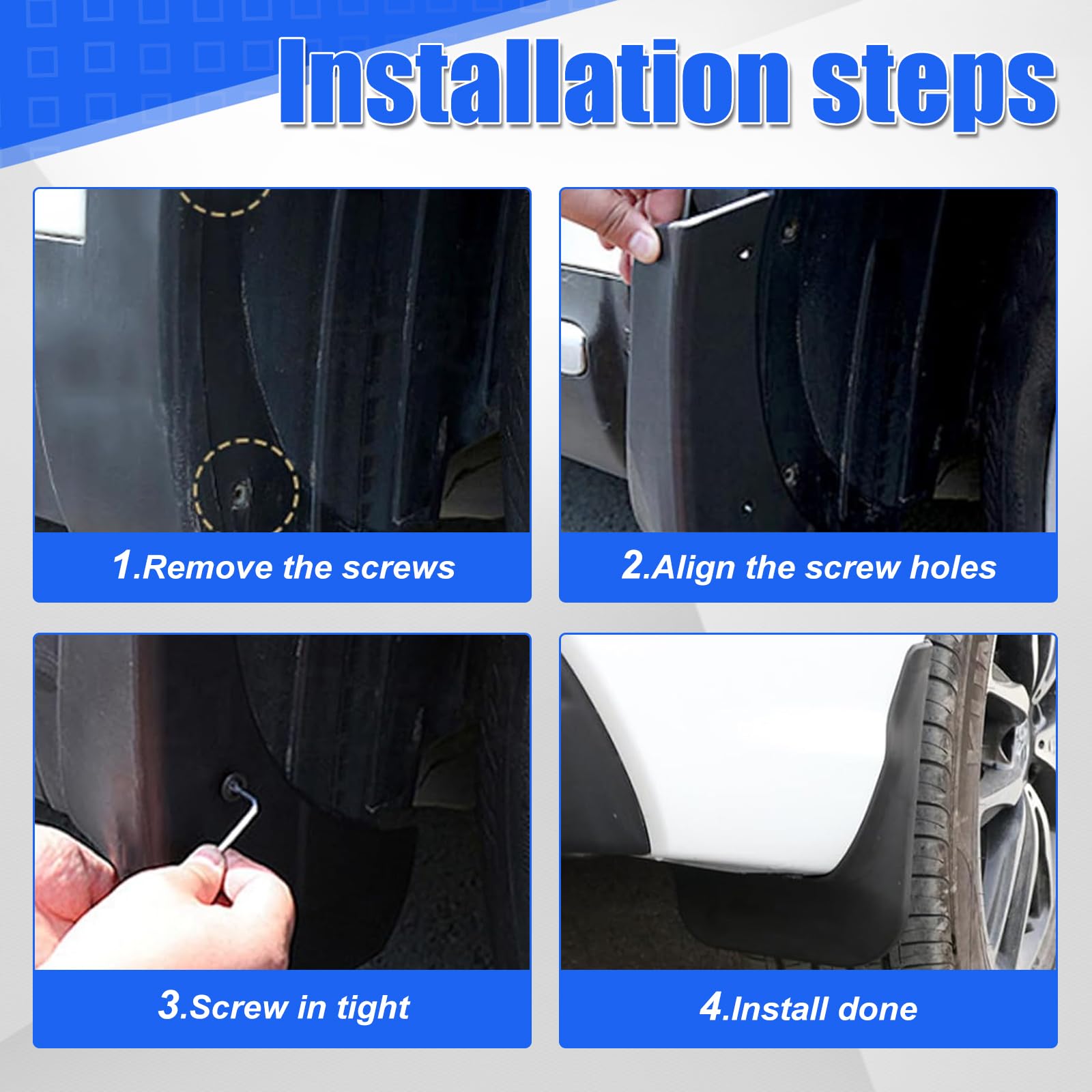 Installation steps

1.Remove the screws

2.Align the screw holes

3.Screw in tight

4.Install done