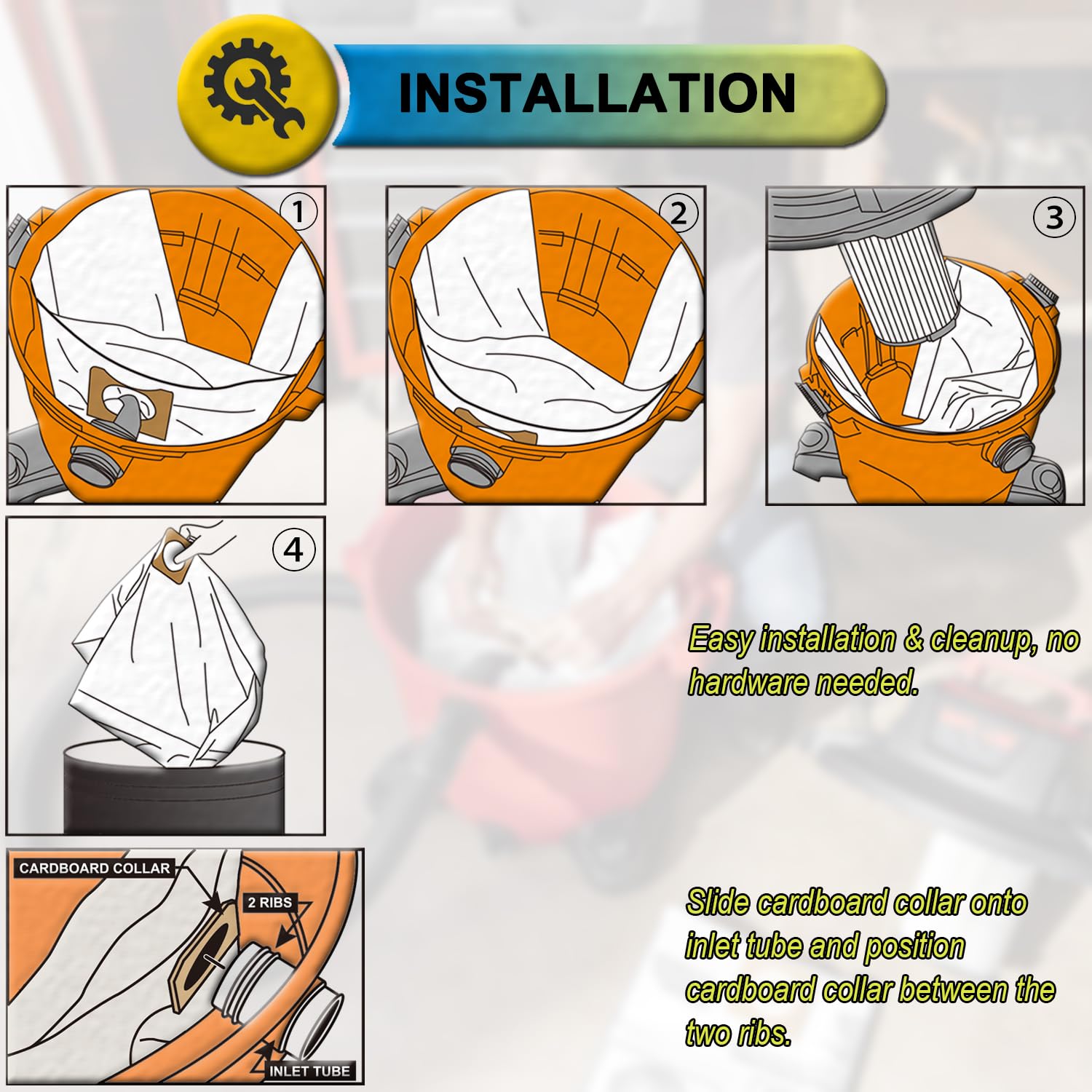 INSTALLATION

1

2

3

4

Easy installation & cleanup, no hardware needed.

CARDBOARD COLLAR

2 RIBS

INLET TUBE

Slide cardboard collar onto inlet tube and position cardboard collar between the two ribs.