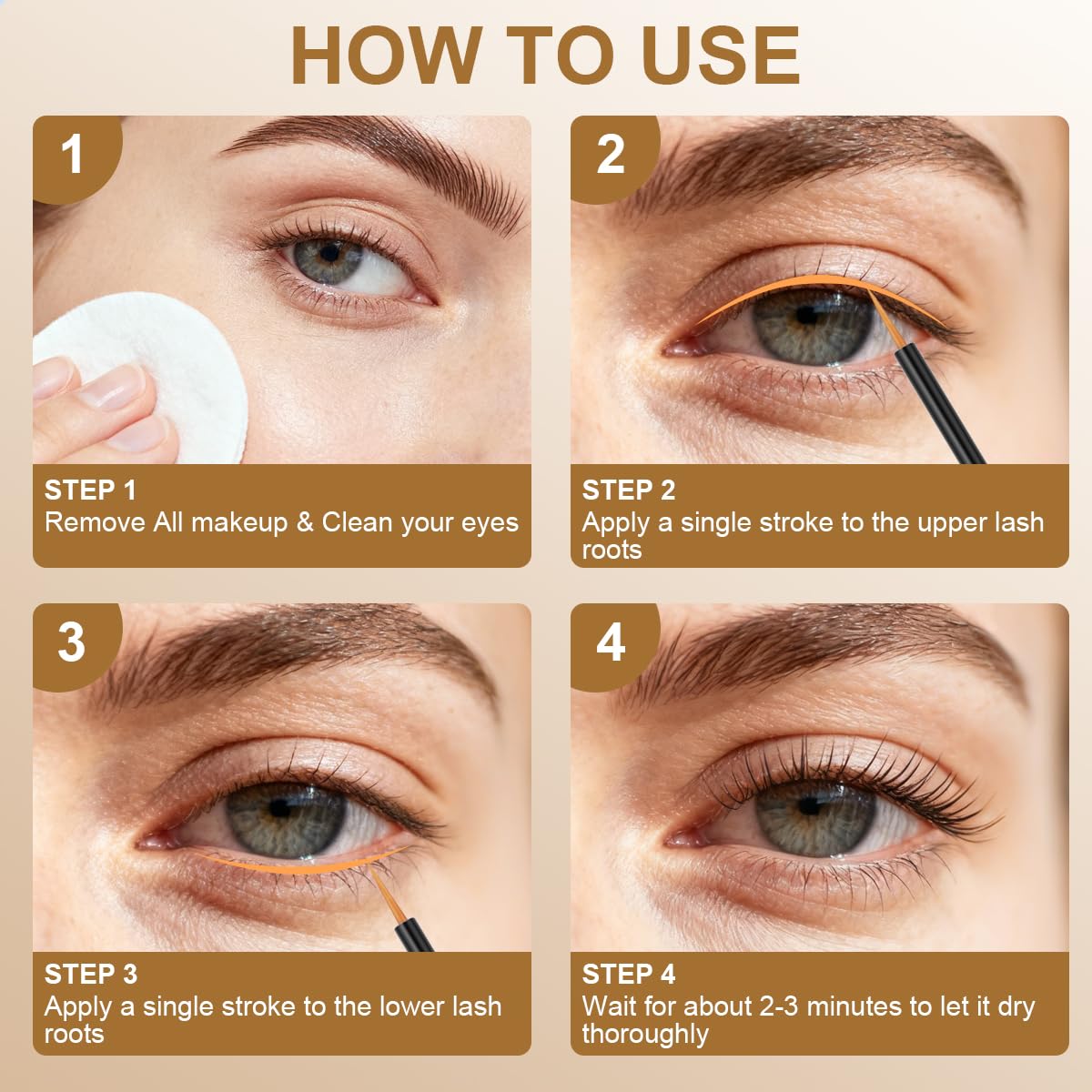 HOW TO USE

1

STEP 1
Remove All makeup & Clean your eyes

2

STEP 2
Apply a single stroke to the upper lash roots

3

STEP 3
Apply a single stroke to the lower lash roots

4

STEP 4
Wait for about 2-3 minutes to let it dry thoroughly