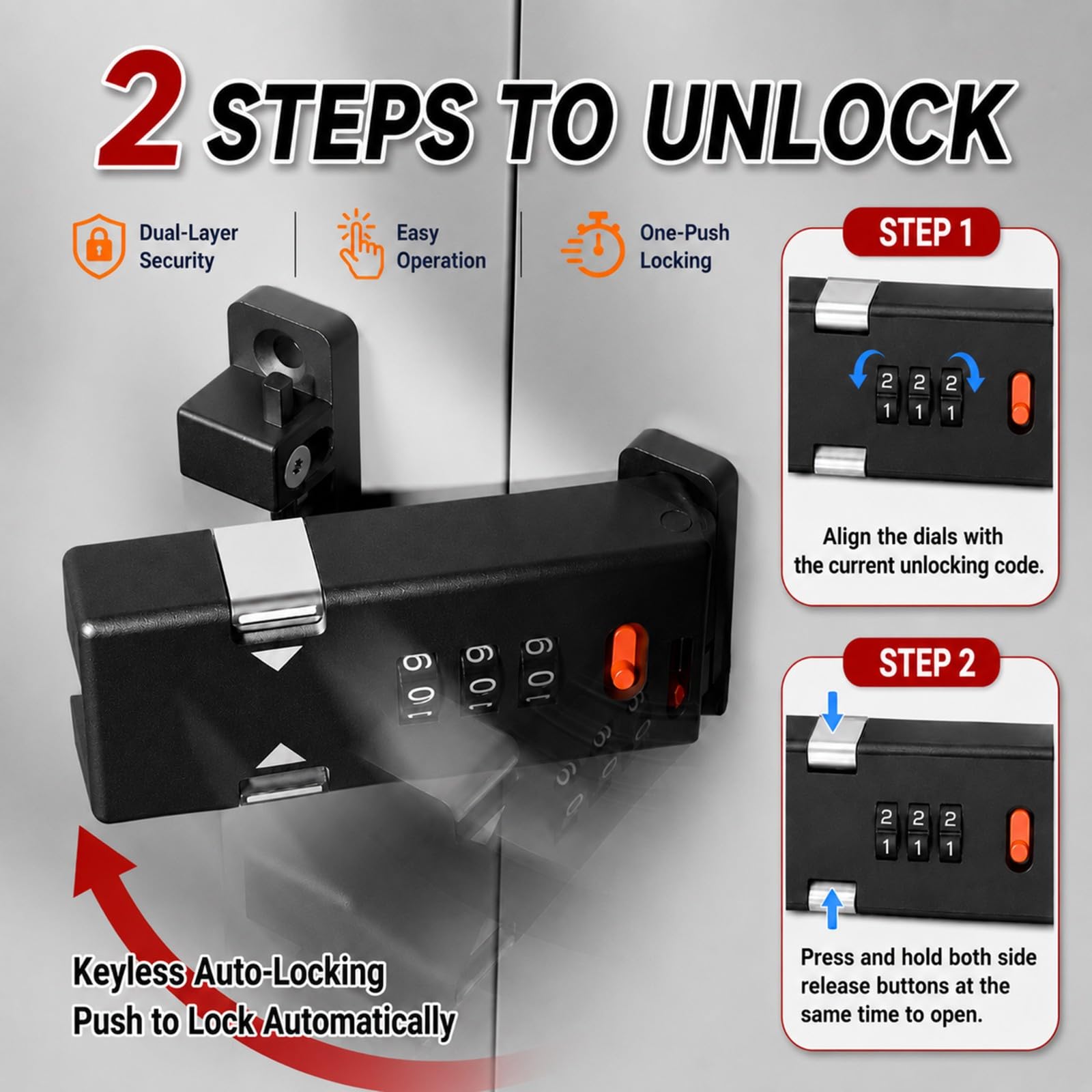 2 STEPS TO UNLOCK

Dual-Layer Security

Easy Operation

One-Push Locking

STEP 1

2 2 2
1 1 1

Align the dials with the current unlocking code.

STEP 2

2 2 2
1 1 1

Press and hold both side release buttons at the same time to open.

9 9 9
0 0 0
1 1 1

Keyless Auto-Locking
Push to Lock Automatically