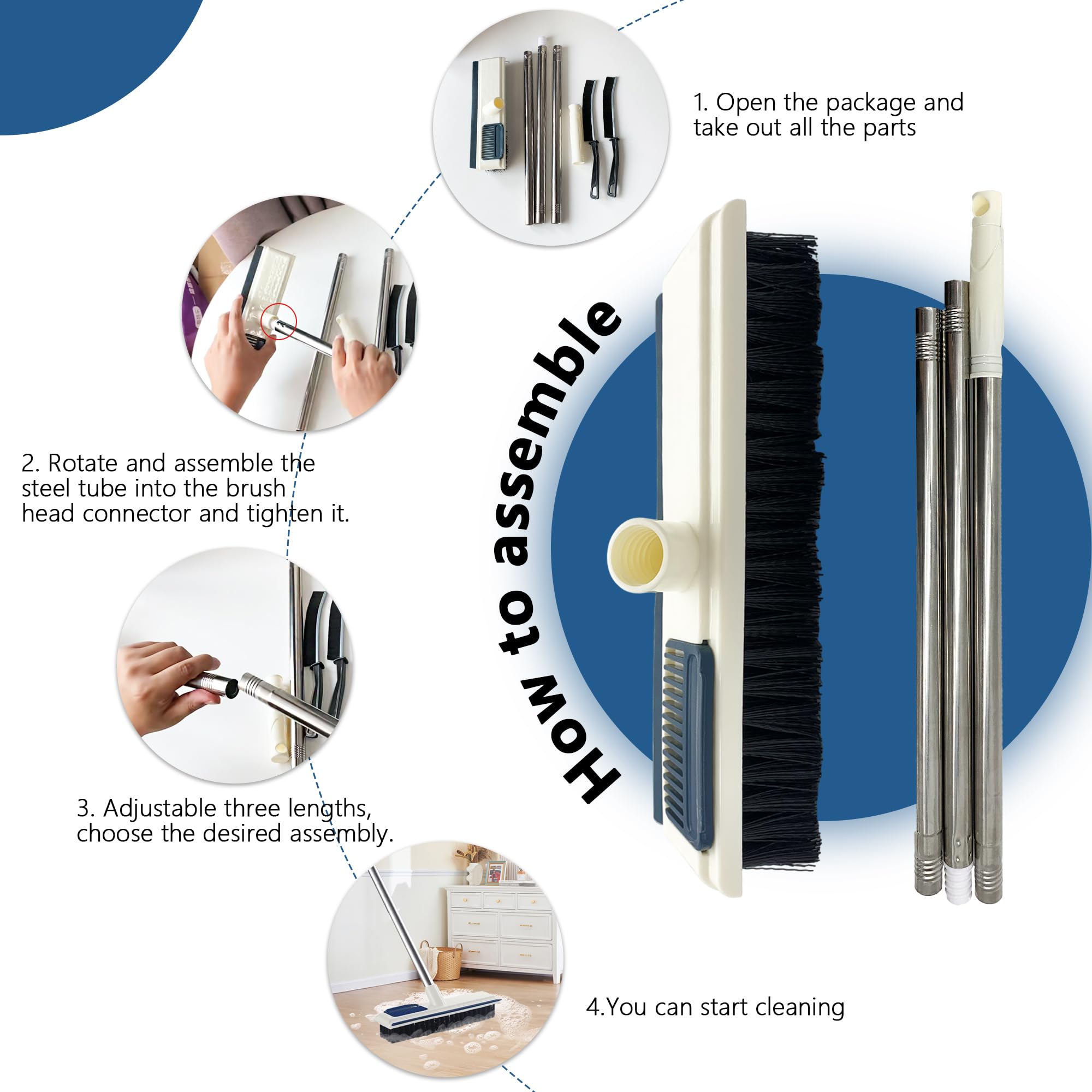 How to assemble

1. Open the package and take out all the parts

2. Rotate and assemble the steel tube into the brush head connector and tighten it.

3. Adjustable three lengths, choose the desired assembly.

4.You can start cleaning