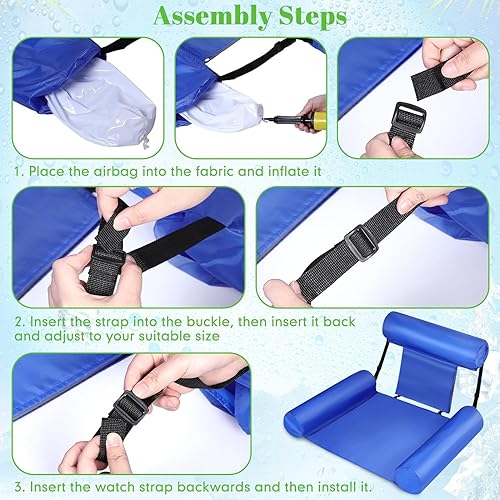 Assembly Steps

1. Place the airbag into the fabric and inflate it

2. Insert the strap into the buckle, then insert it back and adjust to your suitable size

3. Insert the watch strap backwards and then install it.