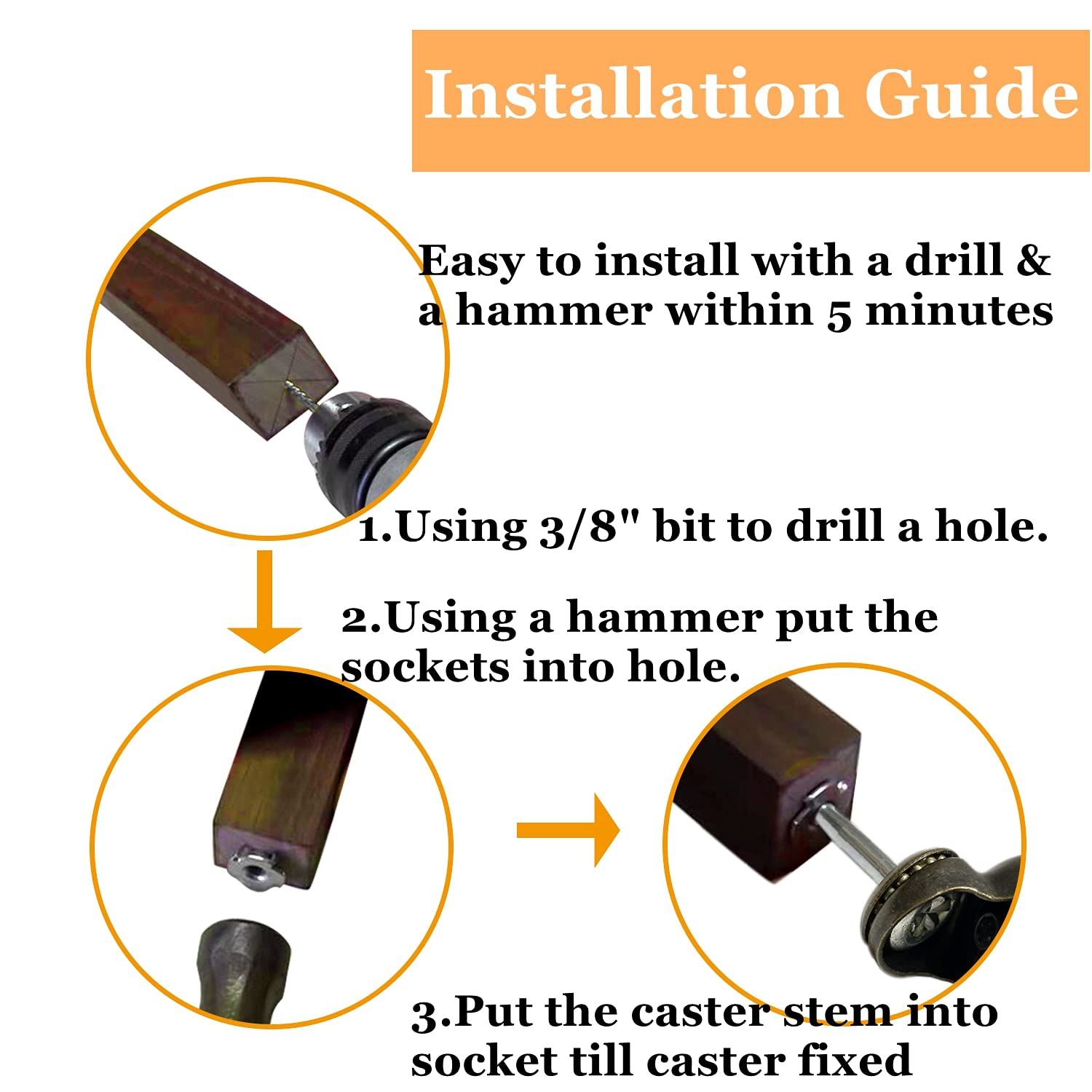 Installation Guide

Easy to install with a drill & a hammer within 5 minutes

1.Using 3/8" bit to drill a hole.

2.Using a hammer put the sockets into hole.

3.Put the caster stem into socket till caster fixed