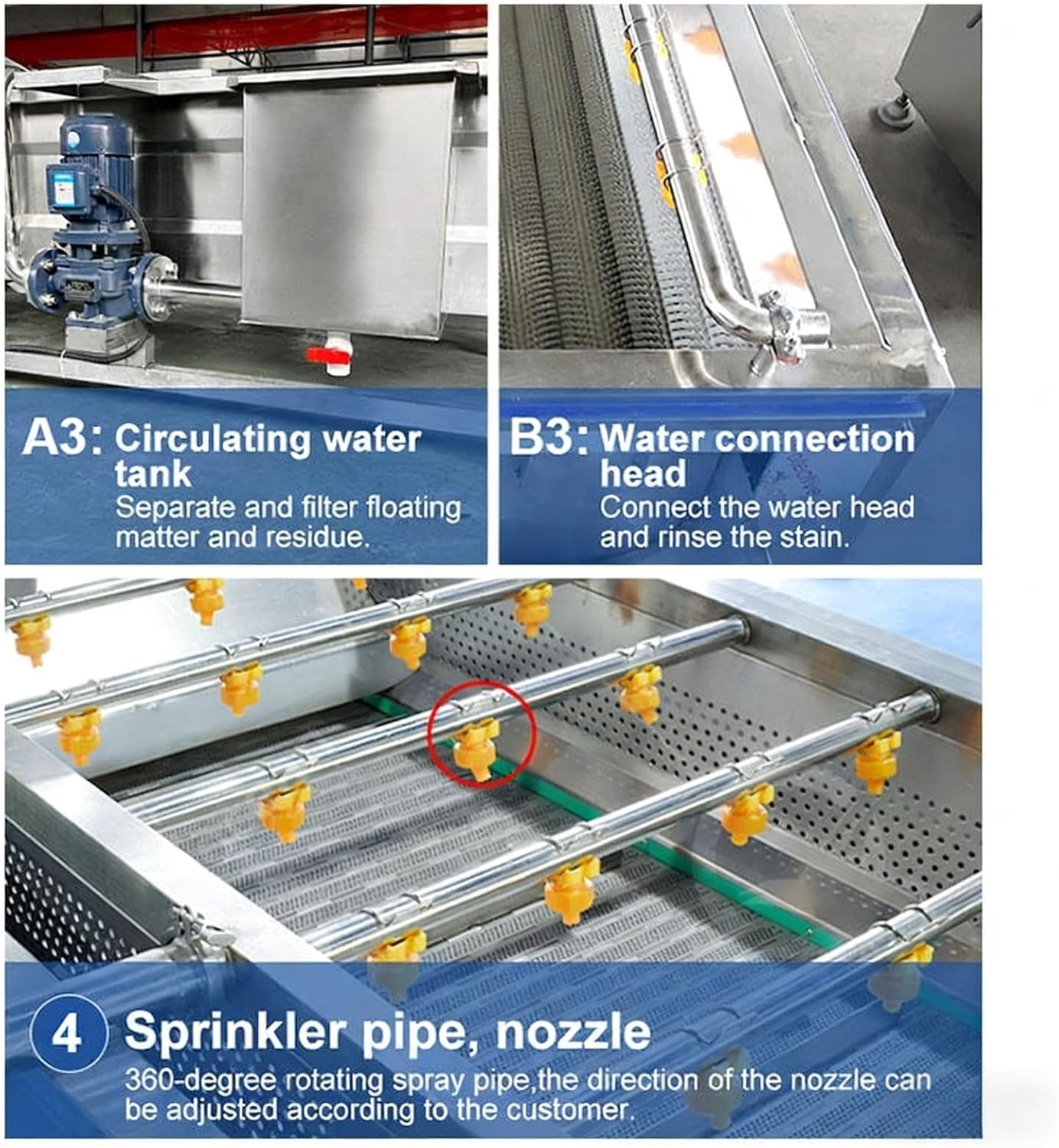 A3: Circulating water tank
Separate and filter floating matter and residue.

B3: Water connection head
Connect the water head and rinse the stain.

4 Sprinkler pipe, nozzle
360-degree rotating spray pipe,the direction of the nozzle can be adjusted according to the customer.