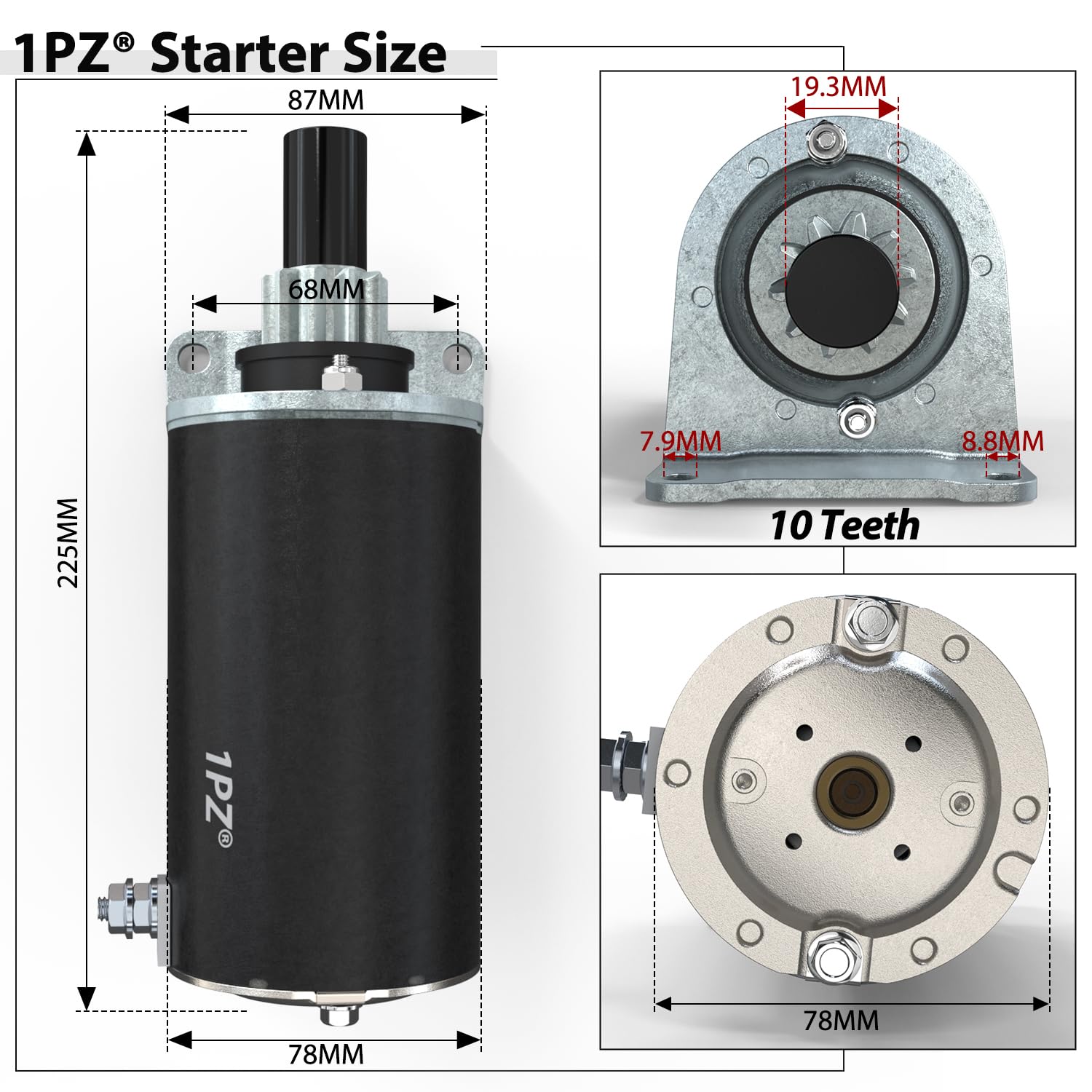 1PZ® Starter Size

87MM

68MM

225MM

1PZ®

78MM

19.3MM

7.9MM

8.8MM

10 Teeth

78MM