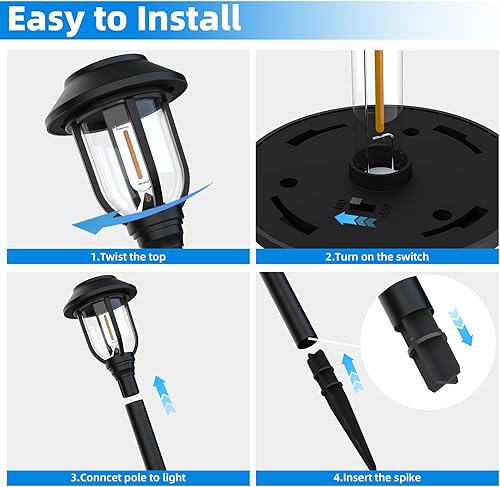 Easy to Install

1.Twist the top

2.Turn on the switch

3.Conncet pole to light

4.Insert the spike