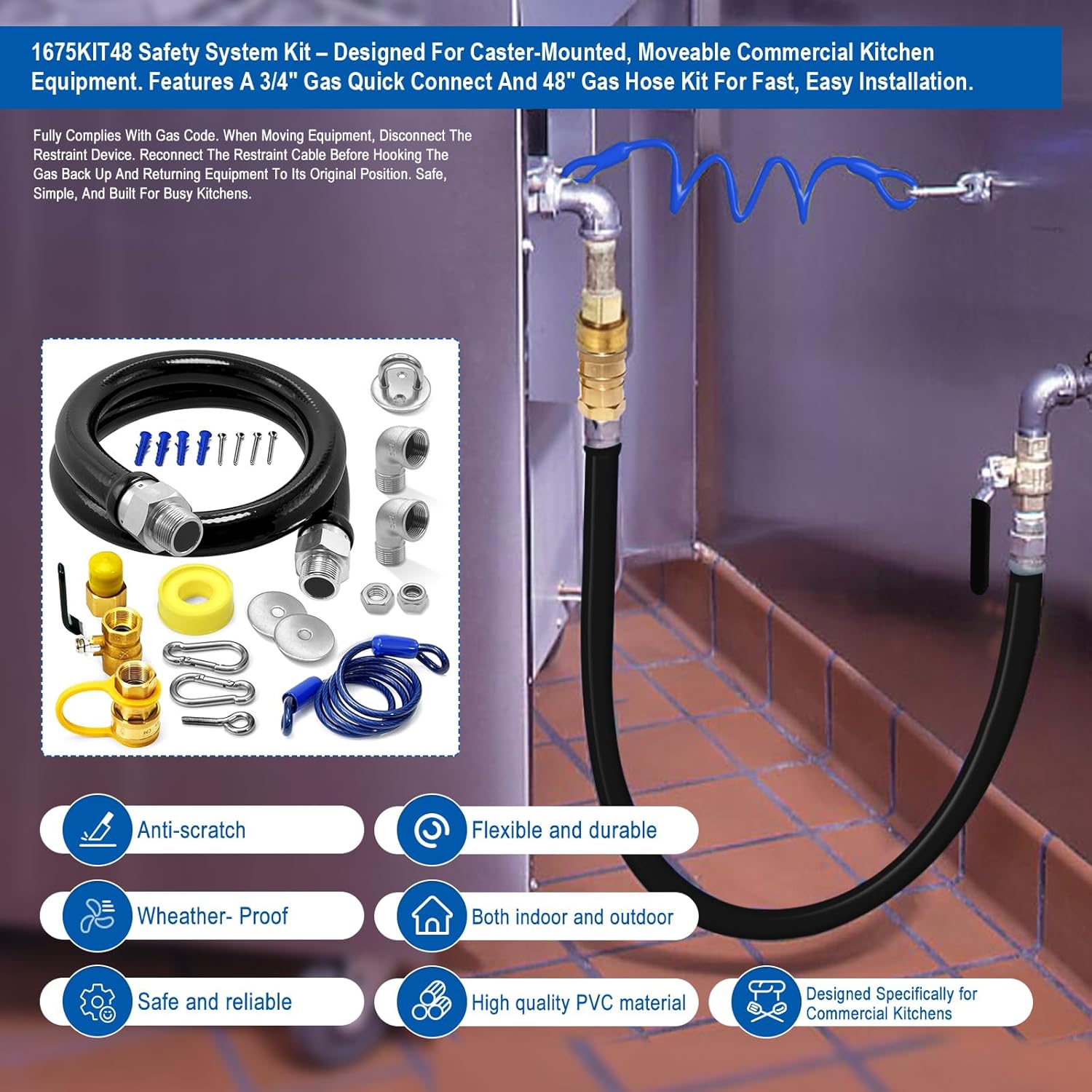 1675KIT48 Safety System Kit – Designed For Caster-Mounted, Moveable Commercial Kitchen Equipment. Features A 3/4" Gas Quick Connect And 48" Gas Hose Kit For Fast, Easy Installation.

Fully Complies With Gas Code. When Moving Equipment, Disconnect The Restraint Device. Reconnect The Restraint Cable Before Hooking The Gas Back Up And Returning Equipment To Its Original Position. Safe, Simple, And Built For Busy Kitchens.

Anti-scratch

Flexible and durable

Wheather- Proof

Both indoor and outdoor

Safe and reliable

High quality PVC material

Designed Specifically for Commercial Kitchens