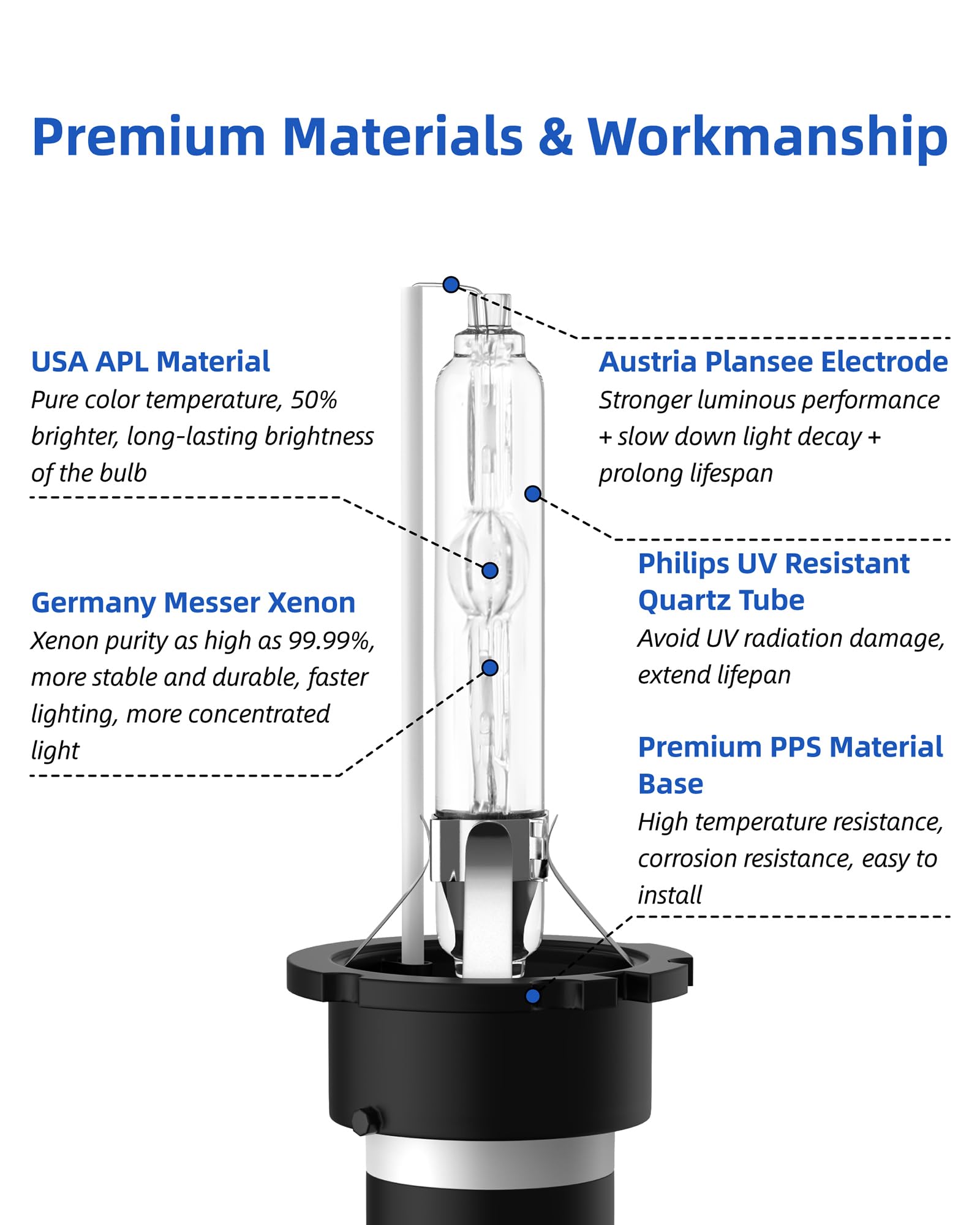 Premium Materials & Workmanship

USA APL Material
Pure color temperature, 50% brighter, long-lasting brightness of the bulb

Germany Messer Xenon
Xenon purity as high as 99.99%, more stable and durable, faster lighting, more concentrated light

Austria Plansee Electrode
Stronger luminous performance + slow down light decay + prolong lifespan

Philips UV Resistant Quartz Tube
Avoid UV radiation damage, extend lifepan

Premium PPS Material Base
High temperature resistance, corrosion resistance, easy to install