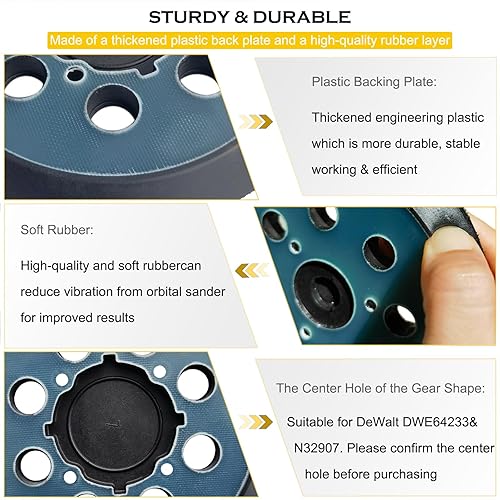 STURDY & DURABLE

Made of a thickened plastic back plate and a high-quality rubber layer

Plastic Backing Plate:

Thickened engineering plastic which is more durable, stable working & efficient

Soft Rubber:

High-quality and soft rubbercan reduce vibration from orbital sander for improved results

The Center Hole of the Gear Shape:

Suitable for DeWalt DWE64233& N32907. Please confirm the center hole before purchasing