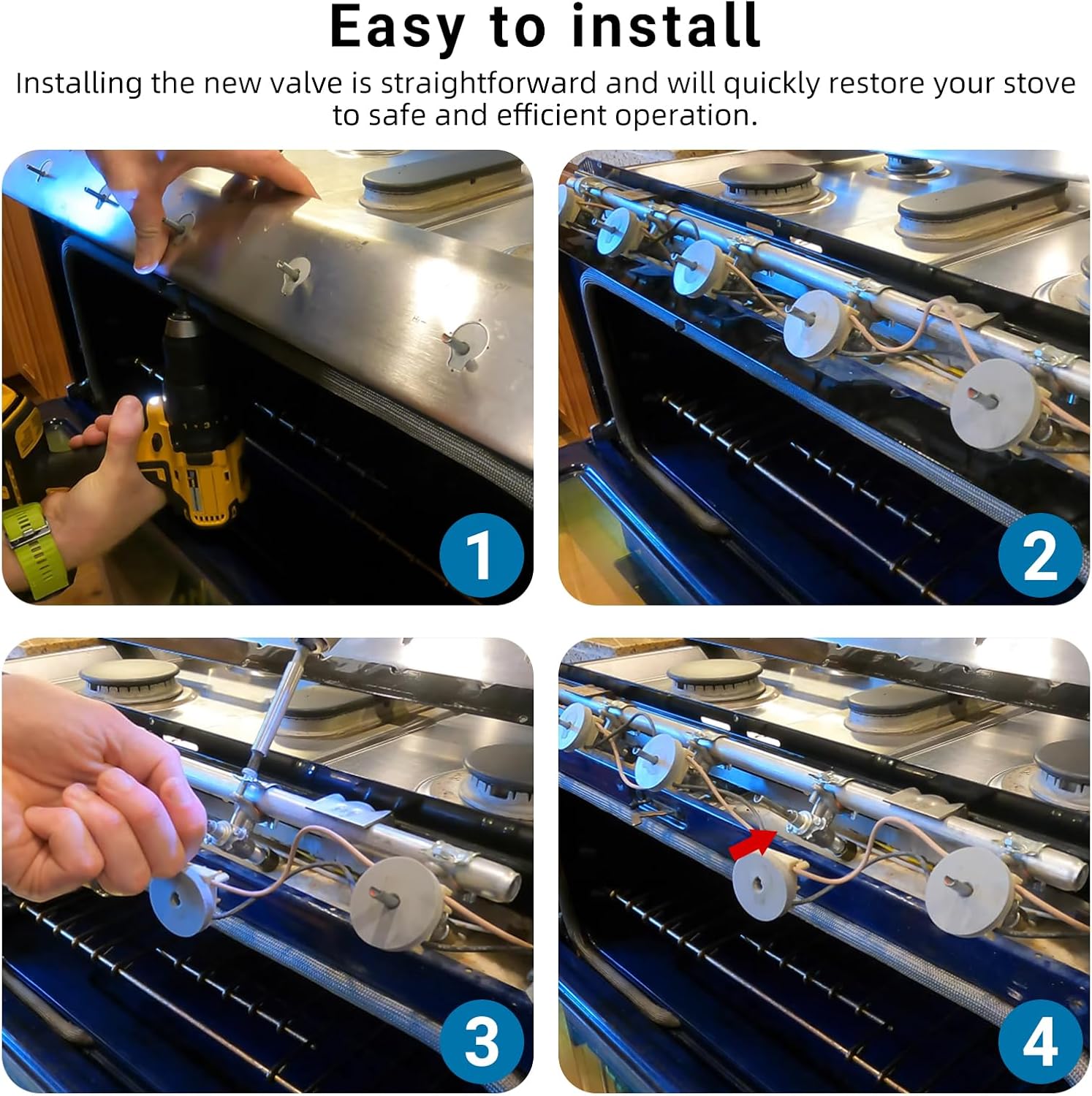 Easy to install

Installing the new valve is straightforward and will quickly restore your stove to safe and efficient operation.

1

2

3

4