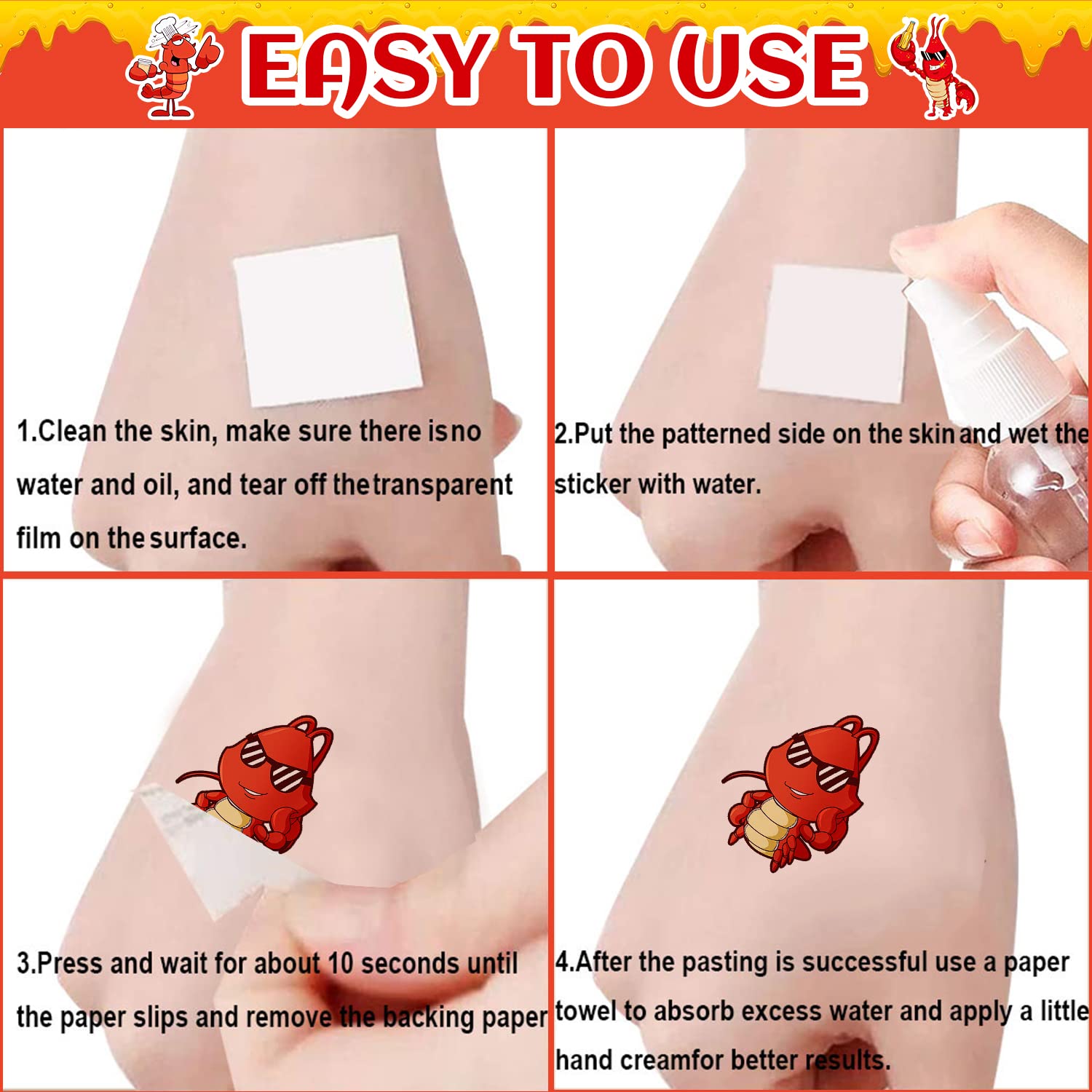 EASY TO USE

1.Clean the skin, make sure there isno water and oil, and tear off thetransparent film on the surface.

2.Put the patterned side on the skin and wet the sticker with water.

3.Press and wait for about 10 seconds until the paper slips and remove the backing paper

4.After the pasting is successful use a paper towel to absorb excess water and apply a little hand creamfor better results.