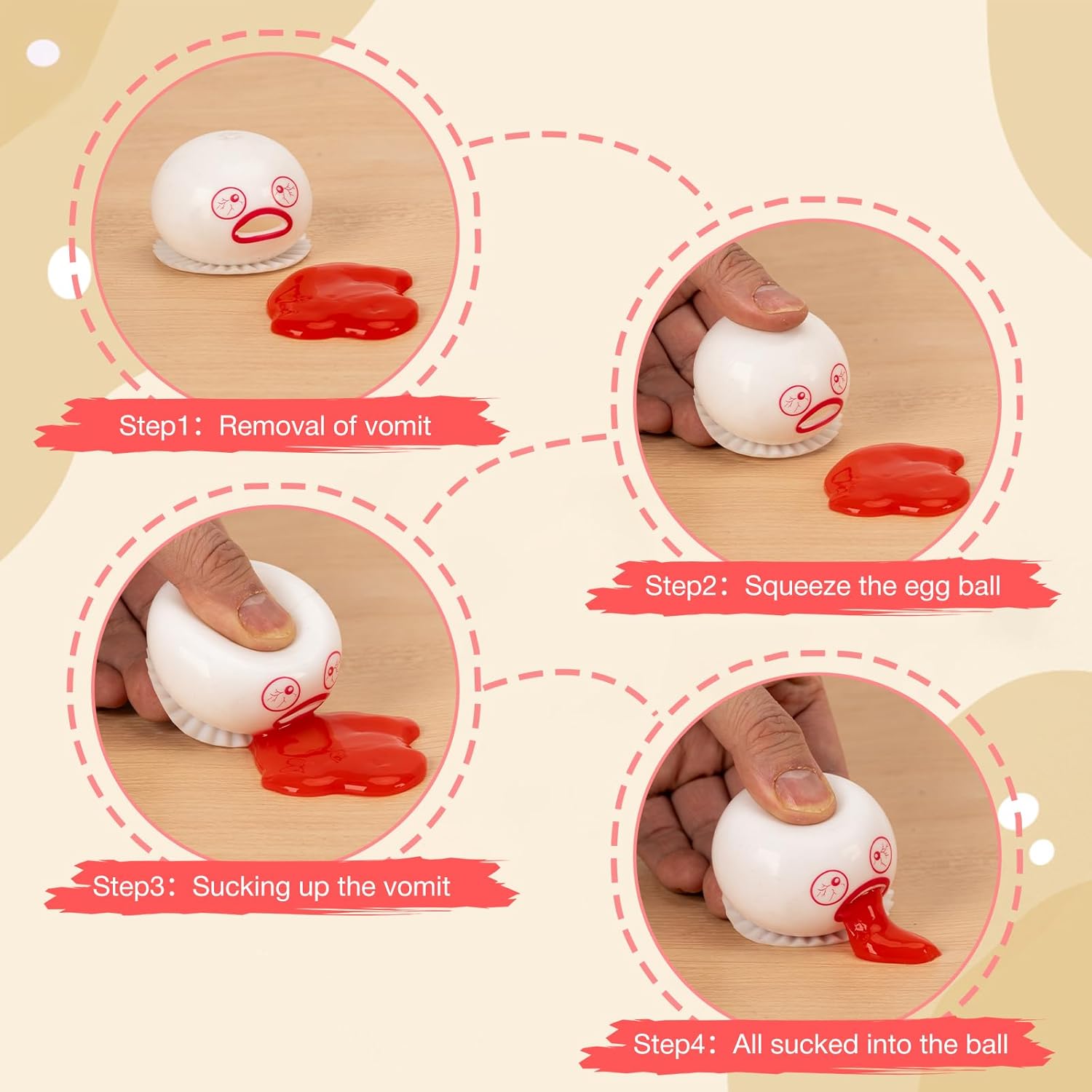 Step1：Removal of vomit

Step2：Squeeze the egg ball

Step3：Sucking up the vomit

Step4：All sucked into the ball