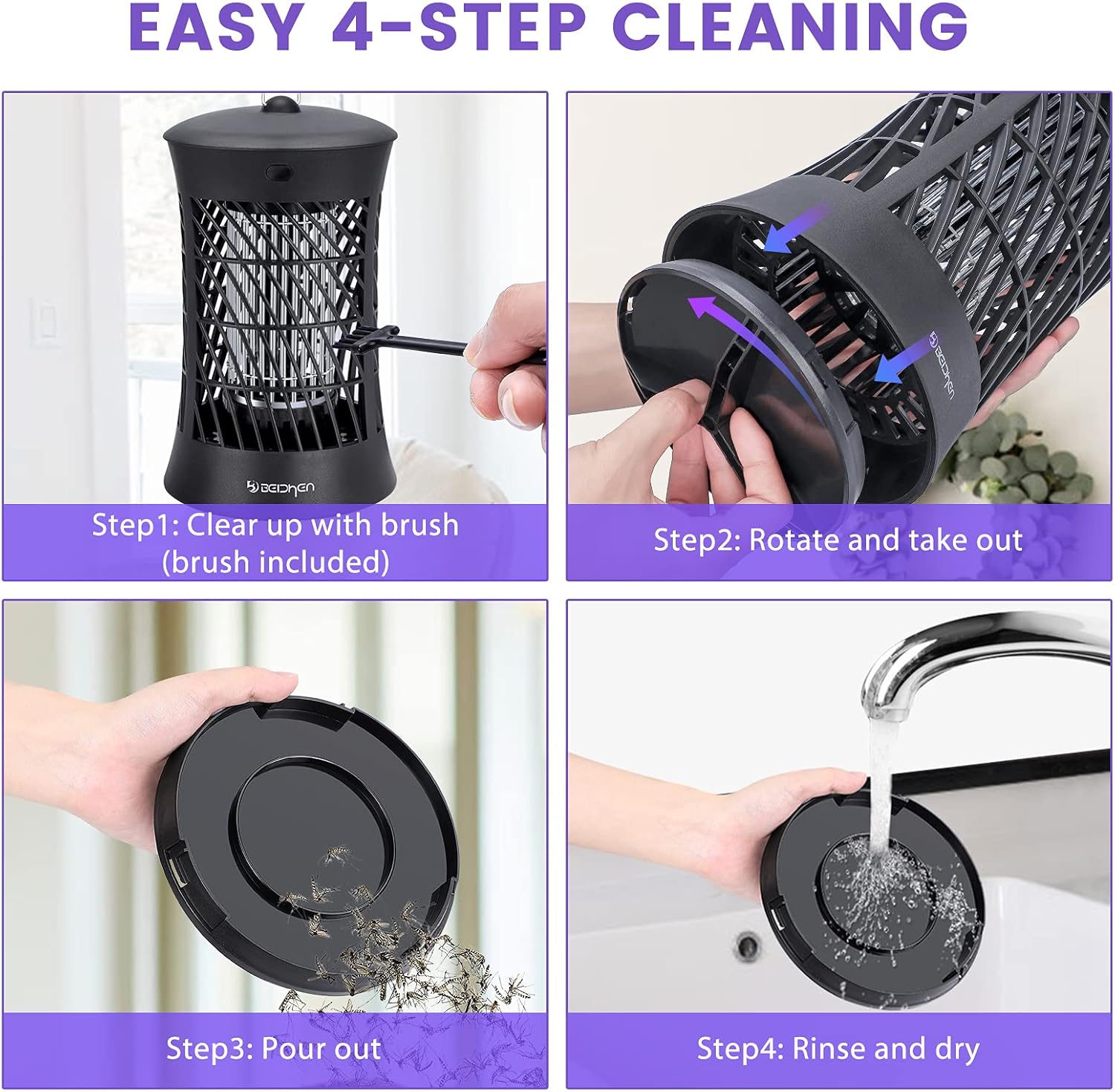 EASY 4-STEP CLEANING

BEIDHEN

Step1: Clear up with brush (brush included)

BEIDHEN

Step2: Rotate and take out

Step3: Pour out

Step4: Rinse and dry