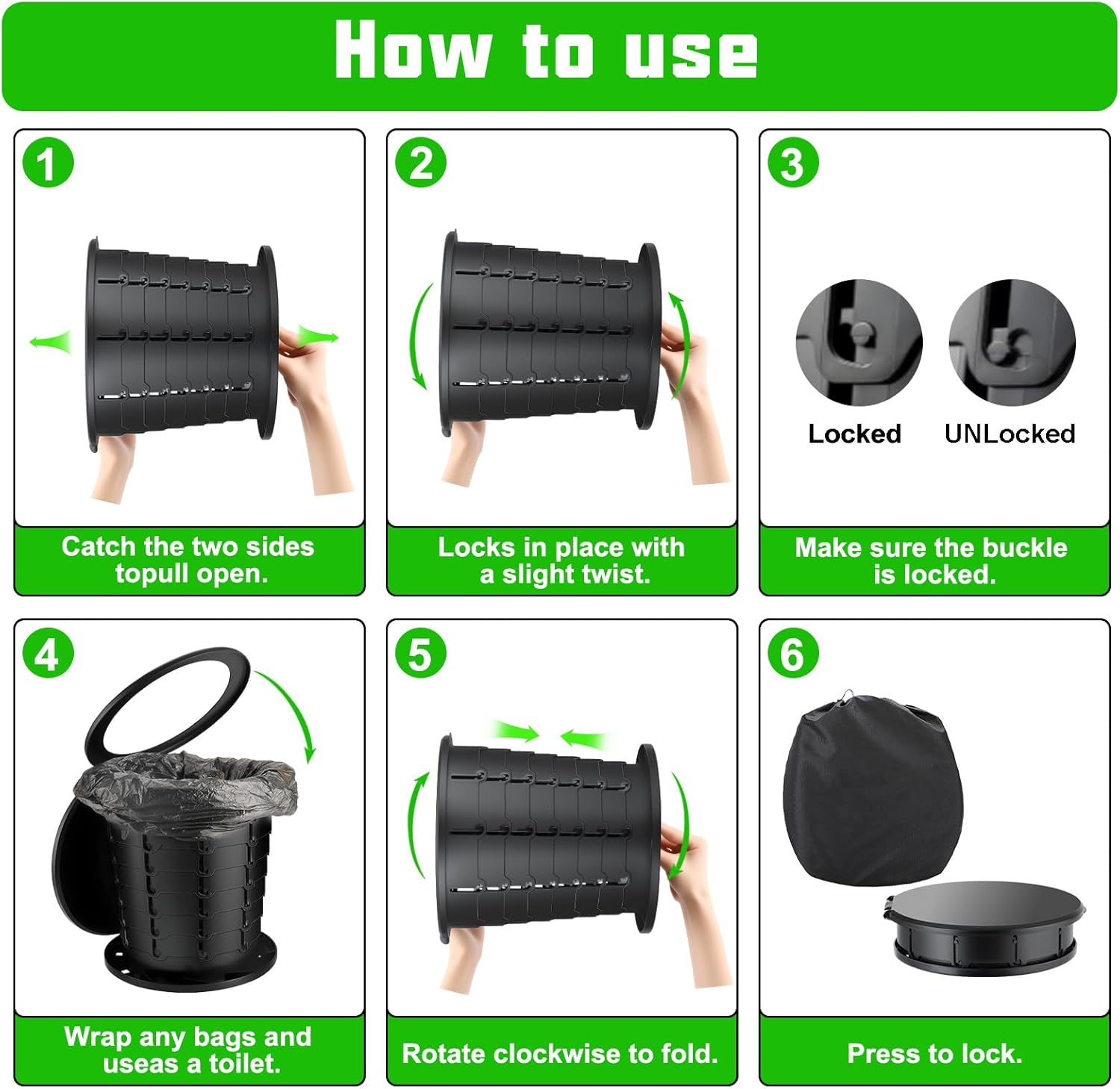 How to use

1

Catch the two sides topull open.

2

Locks in place with a slight twist.

3

Locked UNLocked

Make sure the buckle is locked.

4

Wrap any bags and useas a toilet.

5

Rotate clockwise to fold.

6

Press to lock.