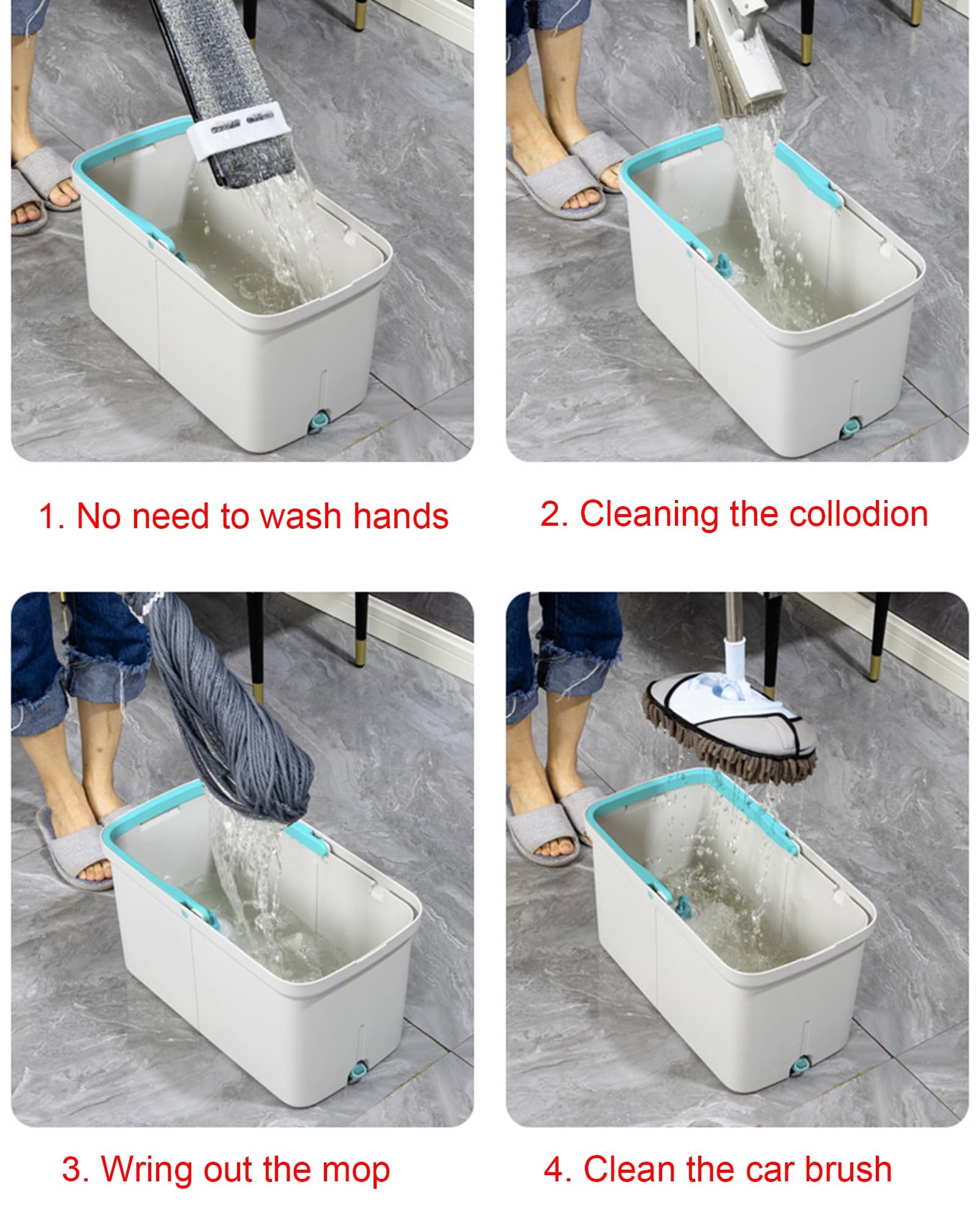 1. No need to wash hands

2. Cleaning the collodion

3. Wring out the mop

4. Clean the car brush