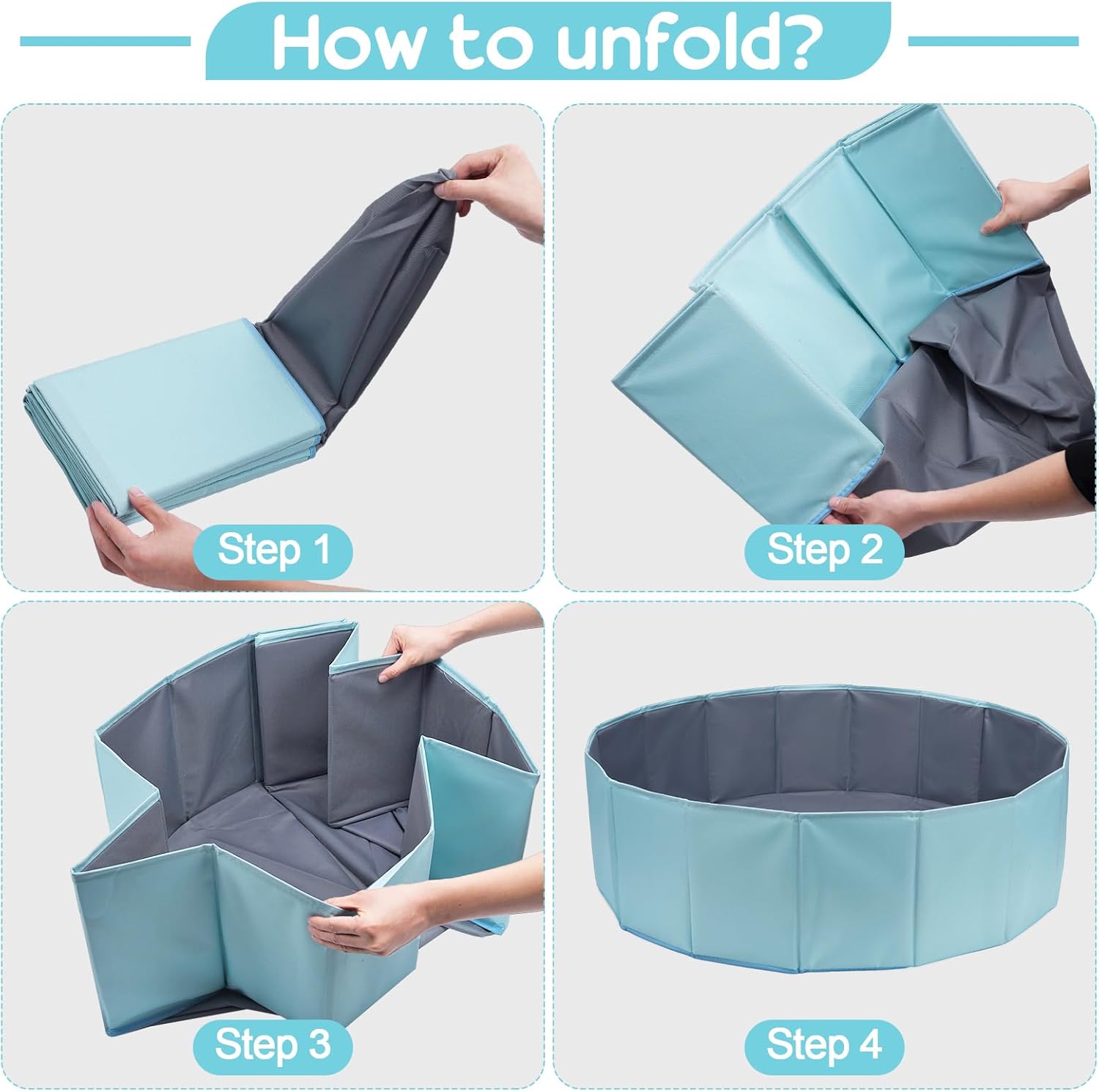 How to unfold?

Step 1

Step 2

Step 3

Step 4