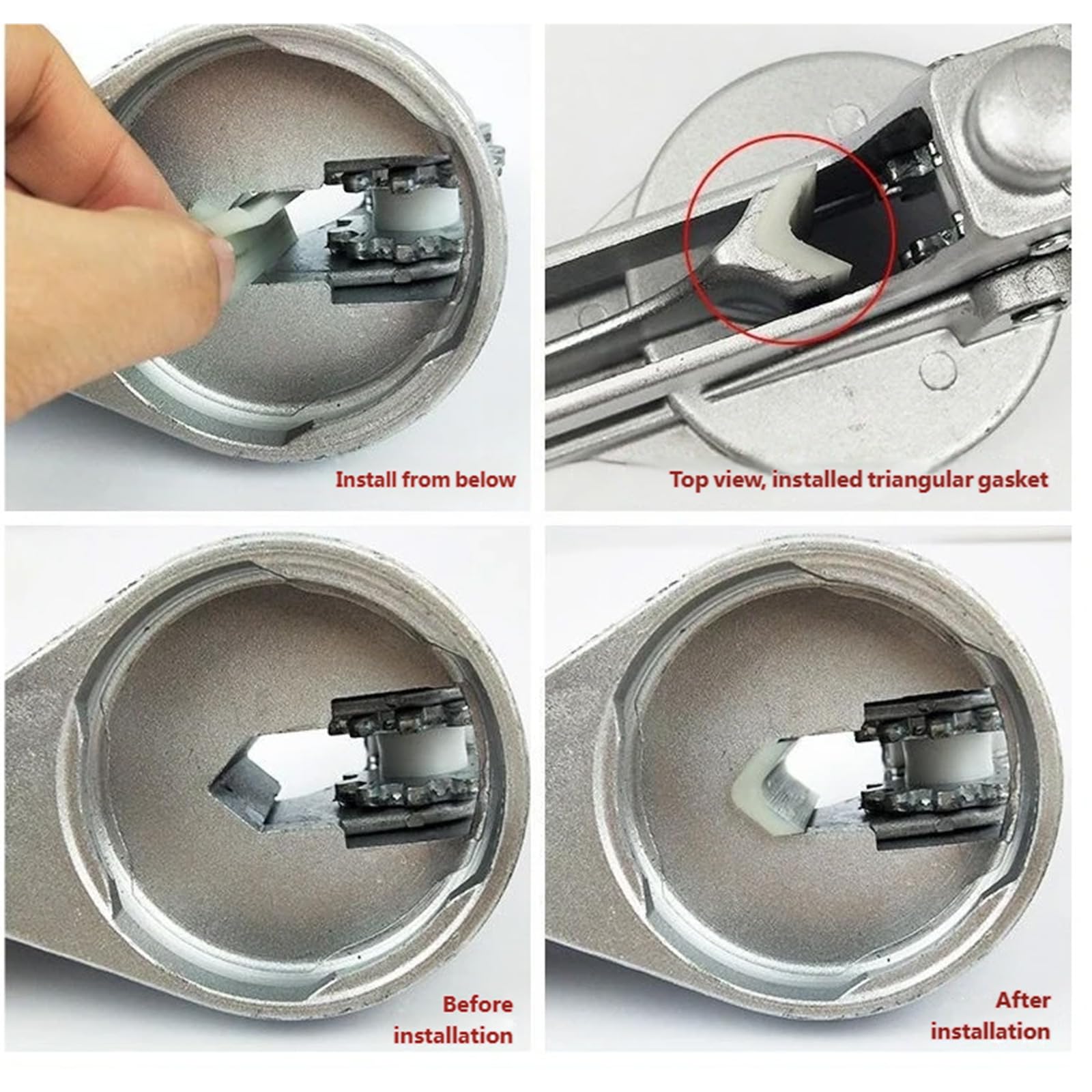 Install from below

Top view, installed triangular gasket

Before installation

After installation