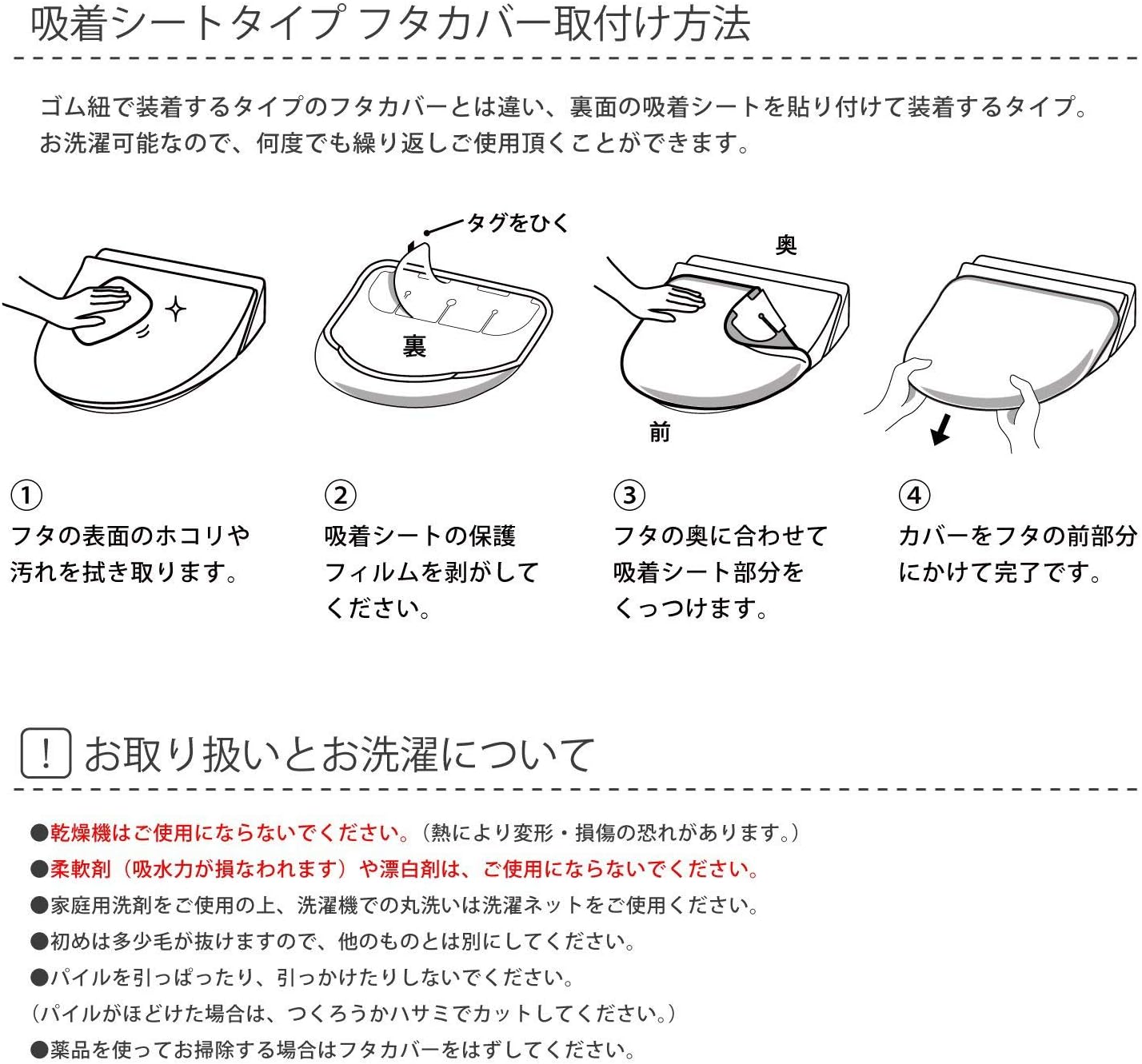 吸着シートタイプ フタカバー取付け方法

ゴム紐で装着するタイプのフタカバーとは違い、裏面の吸着シートを貼り付けて装着するタイプ。
お洗濯可能なので、何度でも繰り返しご使用頂くことができます。

タグをひく

裏

奥

前

①
フタの表面のホコリや汚れを拭き取ります。

②
吸着シートの保護フィルムを剥がしてください。

③
フタの奥に合わせて吸着シート部分をくっつけます。

④
カバーをフタの前部分にかけて完了です。

! お取り扱いとお洗濯について

●乾燥機はご使用にならないでください。（熱により変形・損傷の恐れがあります。）
●柔軟剤（吸水力が損なわれます）や漂白剤は、ご使用にならないでください。
●家庭用洗剤をご使用の上、洗濯機での丸洗いは洗濯ネットをご使用ください。
●初めは多少毛が抜けますので、他のものとは別にしてください。
●パイルを引っぱったり、引っかけたりしないでください。
（パイルがほどけた場合は、つくろうかハサミでカットしてください。）
●薬品を使ってお掃除する場合はフタカバーをはずしてください。