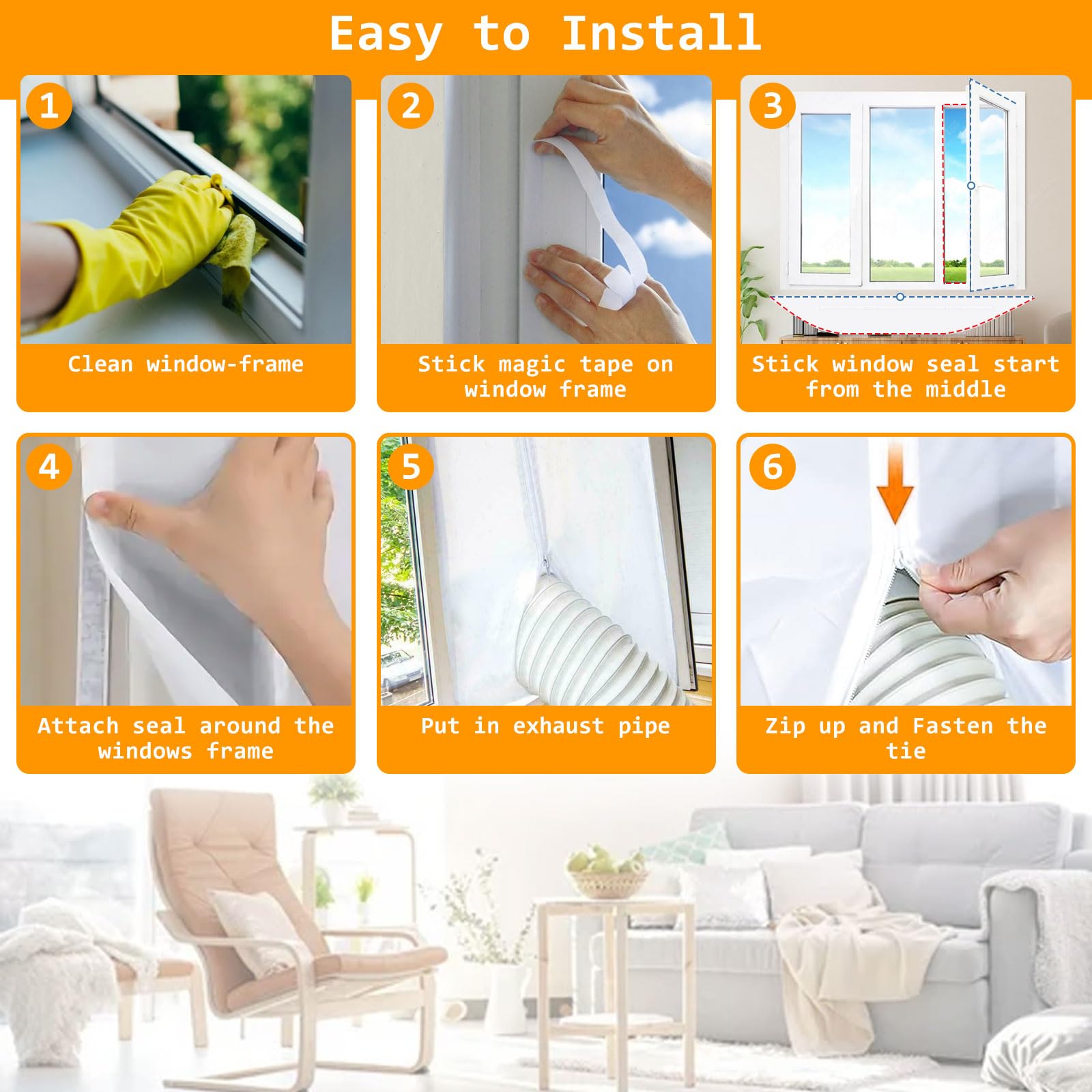 Easy to Install

1

Clean window-frame

2

Stick magic tape on window frame

3

Stick window seal start from the middle

4

Attach seal around the windows frame

5

Put in exhaust pipe

6

Zip up and Fasten the tie