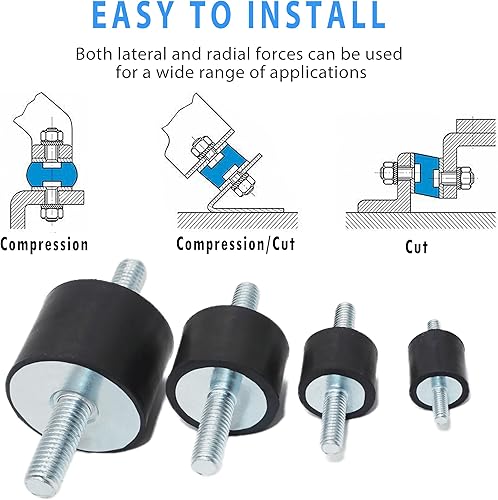 EASY TO INSTALL

Both lateral and radial forces can be used for a wide range of applications

Compression

Compression/Cut

Cut