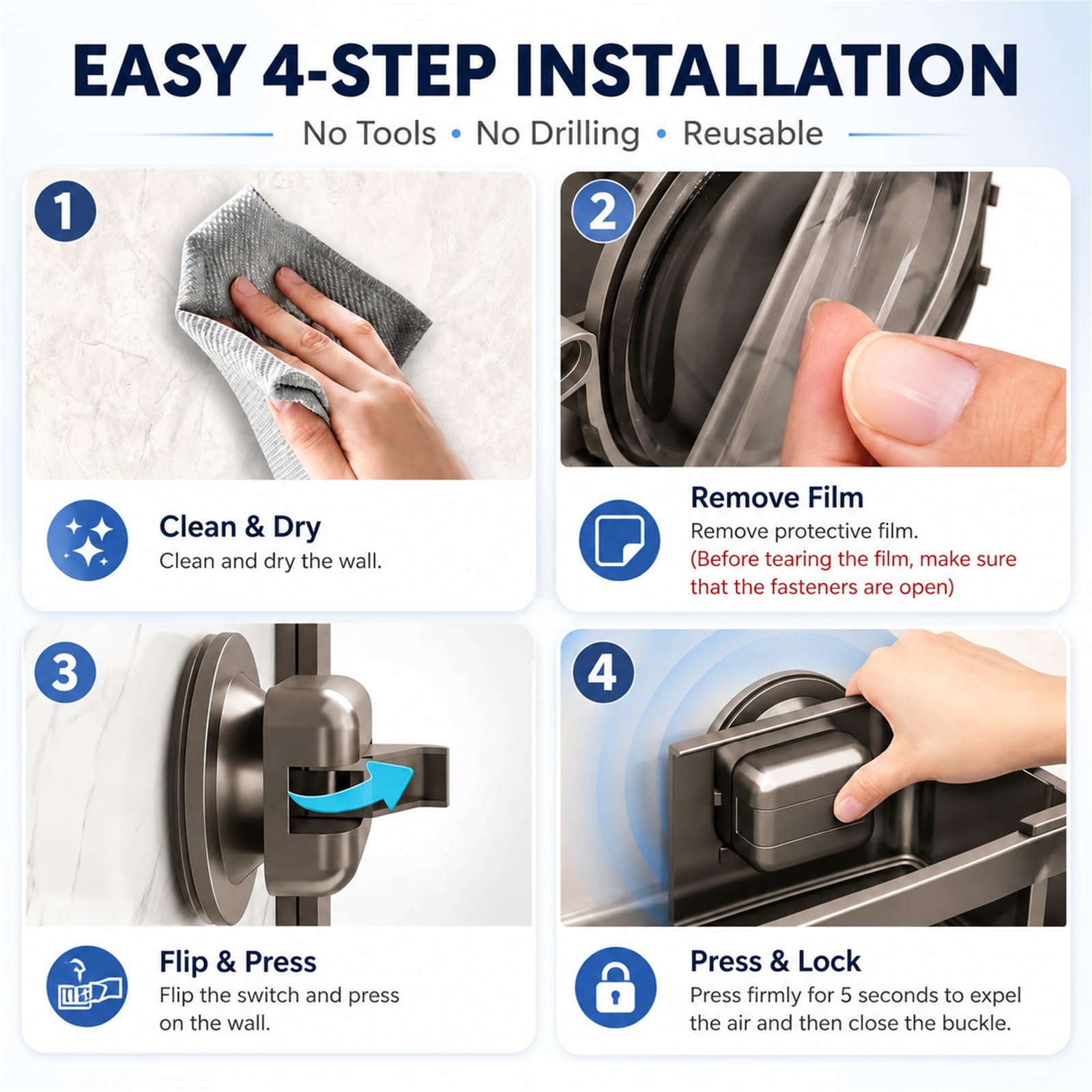 EASY 4-STEP INSTALLATION

No Tools • No Drilling • Reusable

1

Clean & Dry
Clean and dry the wall.

2

Remove Film
Remove protective film.
(Before tearing the film, make sure that the fasteners are open)

3

Flip & Press
Flip the switch and press on the wall.

4

Press & Lock
Press firmly for 5 seconds to expel the air and then close the buckle.