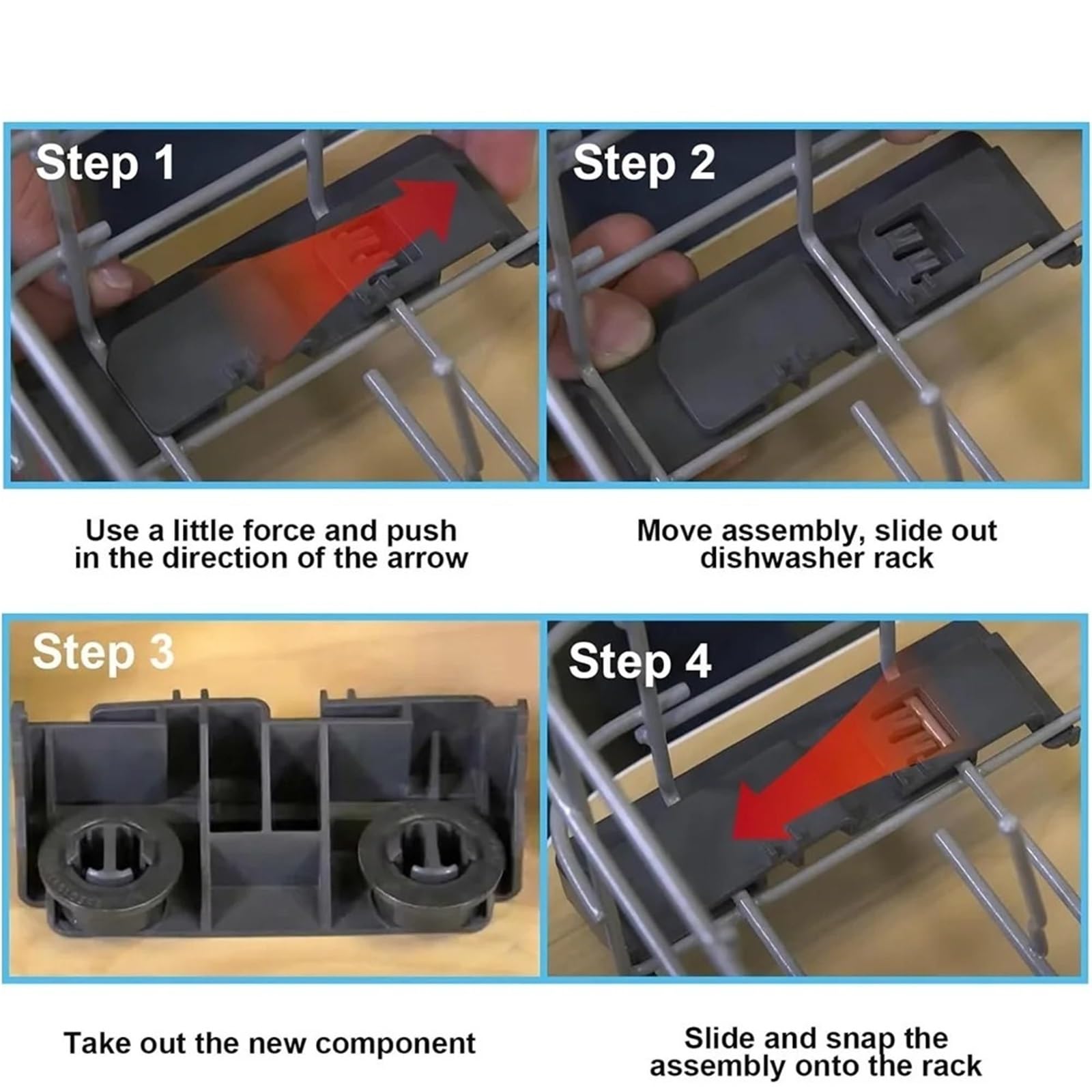 Step 1

Use a little force and push in the direction of the arrow

Step 2

Move assembly, slide out dishwasher rack

Step 3

Take out the new component

Step 4

Slide and snap the assembly onto the rack