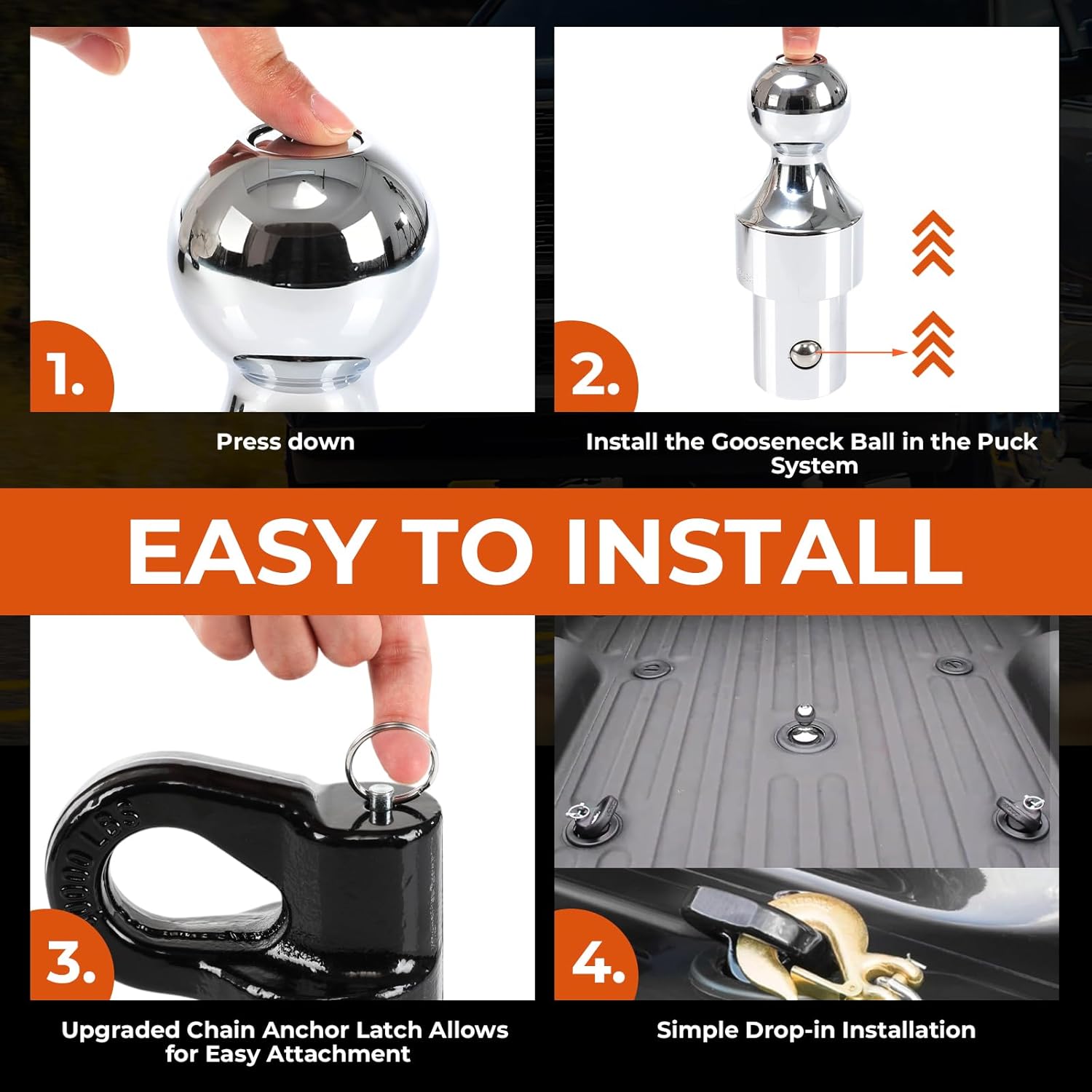 1.

Press down

2.

Install the Gooseneck Ball in the Puck System

EASY TO INSTALL

3.

Upgraded Chain Anchor Latch Allows for Easy Attachment

4.

Simple Drop-in Installation