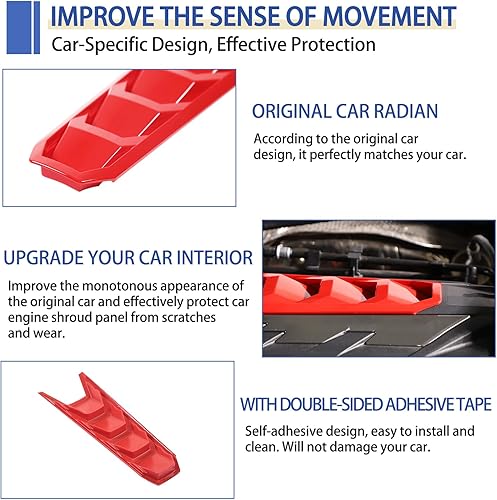 IMPROVE THE SENSE OF MOVEMENT
Car-Specific Design, Effective Protection

ORIGINAL CAR RADIAN
According to the original car design, it perfectly matches your car.

UPGRADE YOUR CAR INTERIOR
Improve the monotonous appearance of the original car and effectively protect car engine shroud panel from scratches and wear.

WITH DOUBLE-SIDED ADHESIVE TAPE
Self-adhesive design, easy to install and clean. Will not damage your car.