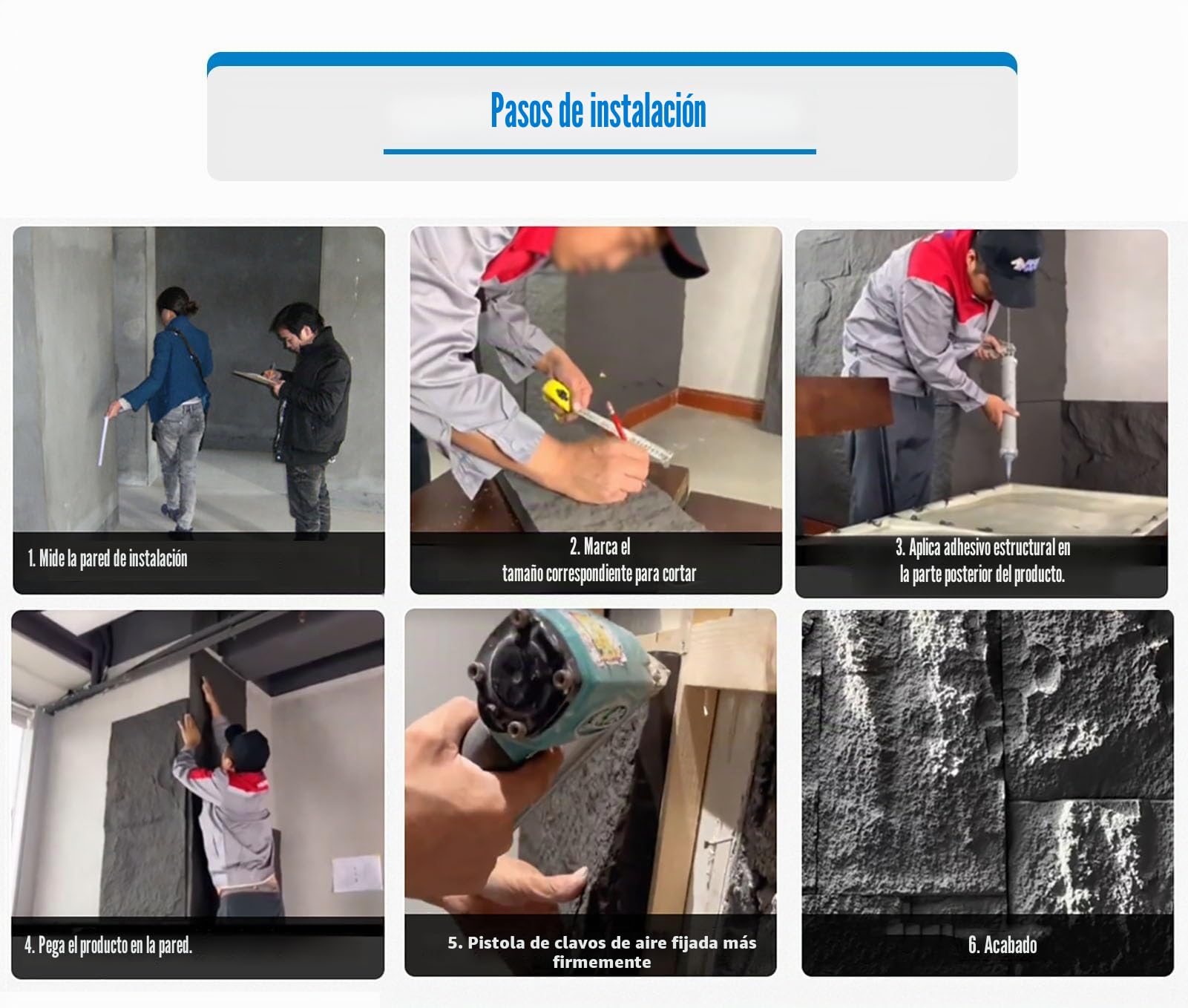 Pasos de instalación

1. Mide la pared de instalación

2. Marca el tamaño correspondiente para cortar

3. Aplica adhesivo estructural en la parte posterior del producto.

4. Pega el producto en la pared.

5. Pistola de clavos de aire fijada más firmemente

6. Acabado