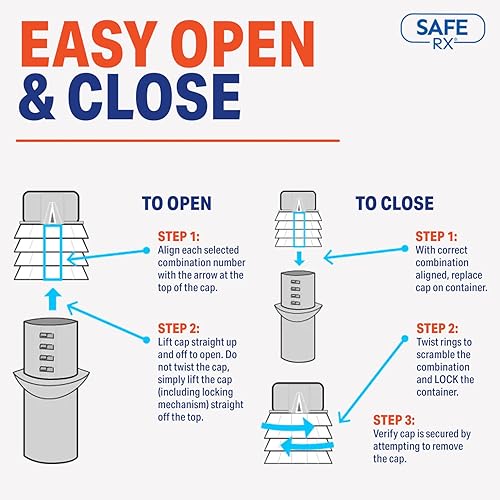 EASY OPEN & CLOSE

SAFE RX®

TO OPEN

STEP 1:
Align each selected combination number with the arrow at the top of the cap.

STEP 2:
Lift cap straight up and off to open. Do not twist the cap, simply lift the cap (including locking mechanism) straight off the top.

TO CLOSE

STEP 1:
With correct combination aligned, replace cap on container.

STEP 2:
Twist rings to scramble the combination and LOCK the container.

STEP 3:
Verify cap is secured by attempting to remove the cap.