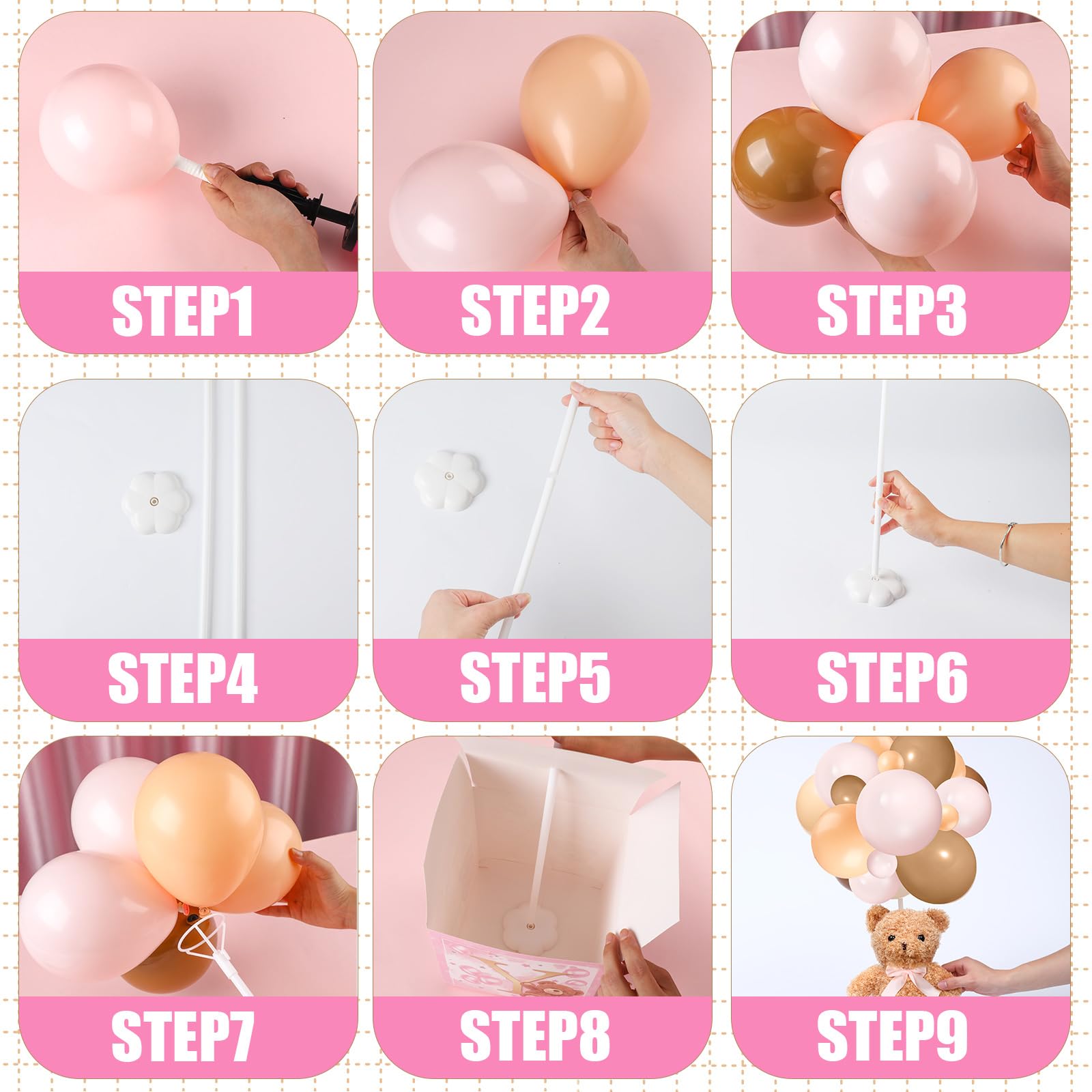 STEP1

STEP2

STEP3

STEP4

STEP5

STEP6

STEP7

STEP8

STEP9