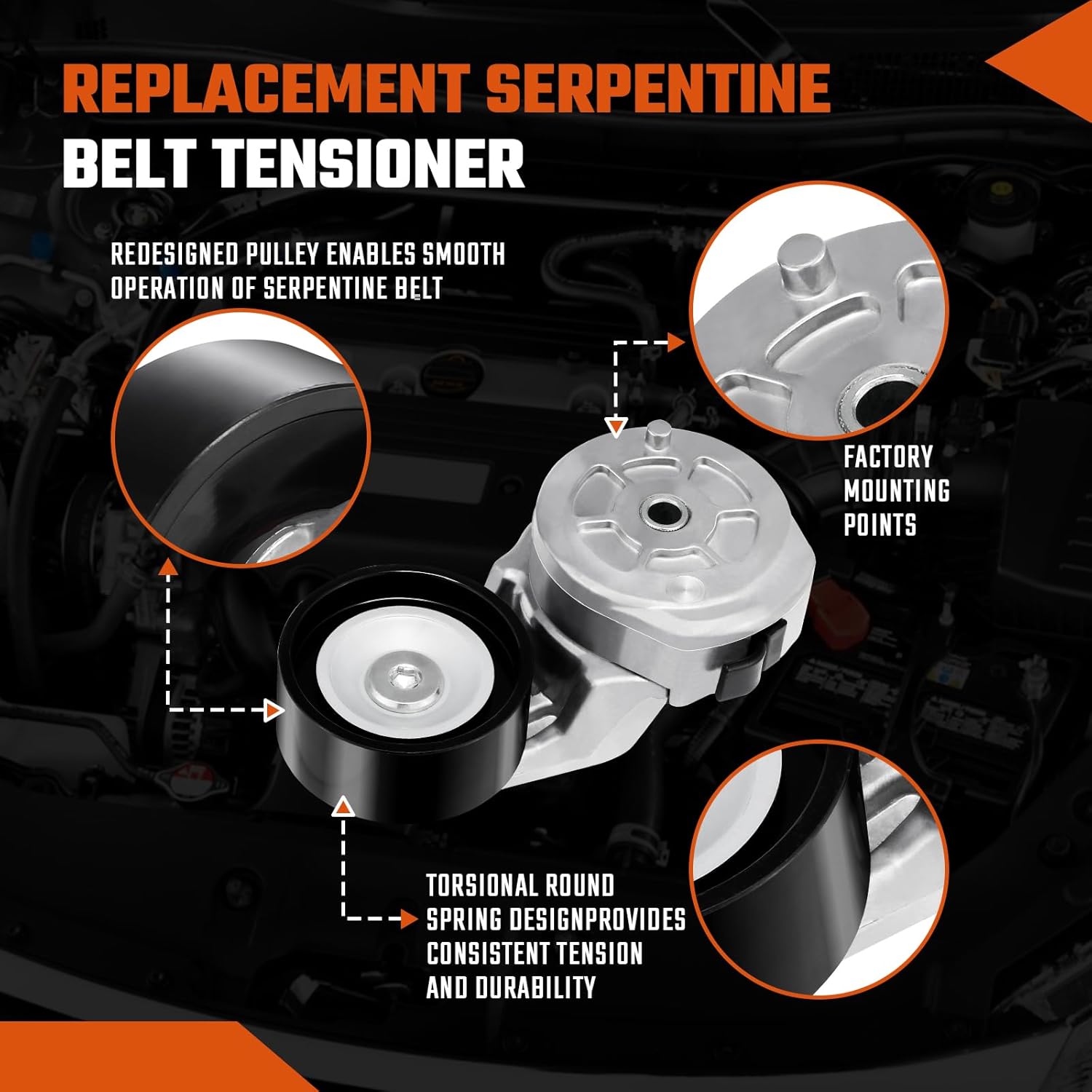 REPLACEMENT SERPENTINE BELT TENSIONER

REDESIGNED PULLEY ENABLES SMOOTH OPERATION OF SERPENTINE BELT

FACTORY MOUNTING POINTS

TORSIONAL ROUND SPRING DESIGNPROVIDES CONSISTENT TENSION AND DURABILITY