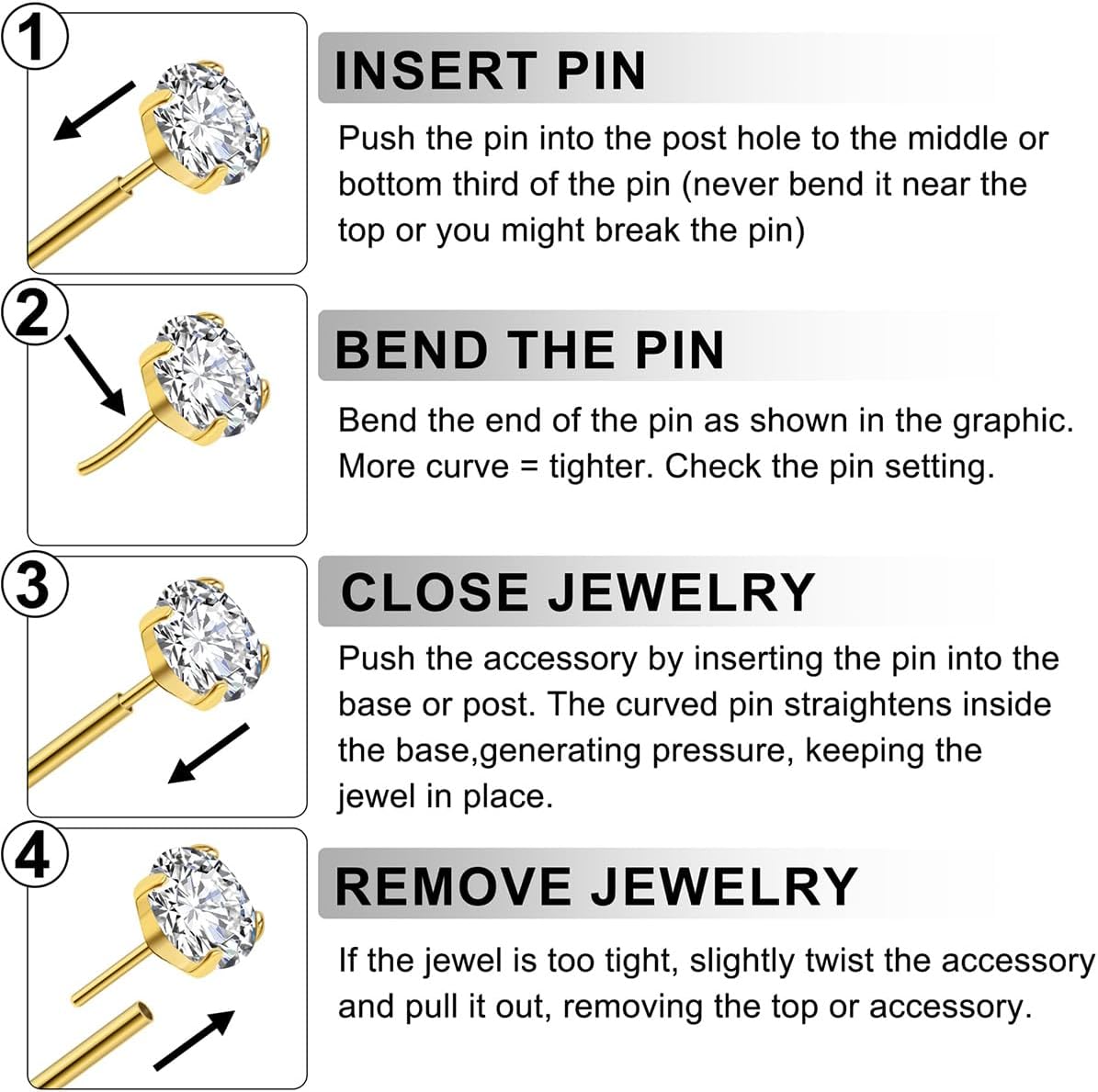 1

INSERT PIN

Push the pin into the post hole to the middle or bottom third of the pin (never bend it near the top or you might break the pin)

2

BEND THE PIN

Bend the end of the pin as shown in the graphic. More curve = tighter. Check the pin setting.

3

CLOSE JEWELRY

Push the accessory by inserting the pin into the base or post. The curved pin straightens inside the base,generating pressure, keeping the jewel in place.

4

REMOVE JEWELRY

If the jewel is too tight, slightly twist the accessory and pull it out, removing the top or accessory.