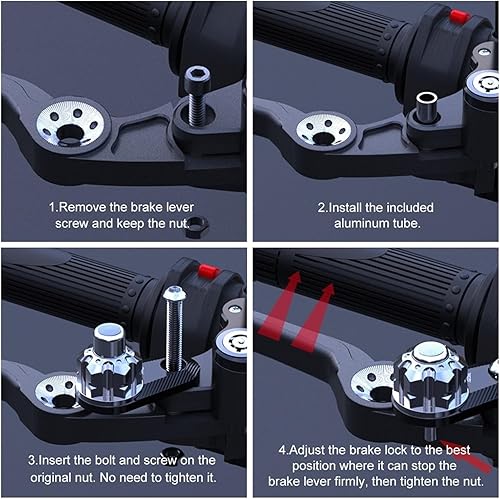 1.Remove the brake lever screw and keep the nut.

2.Install the included aluminum tube.

3.Insert the bolt and screw on the original nut. No need to tighten it.

4.Adjust the brake lock to the best position where it can stop the brake lever firmly, then tighten the nut.