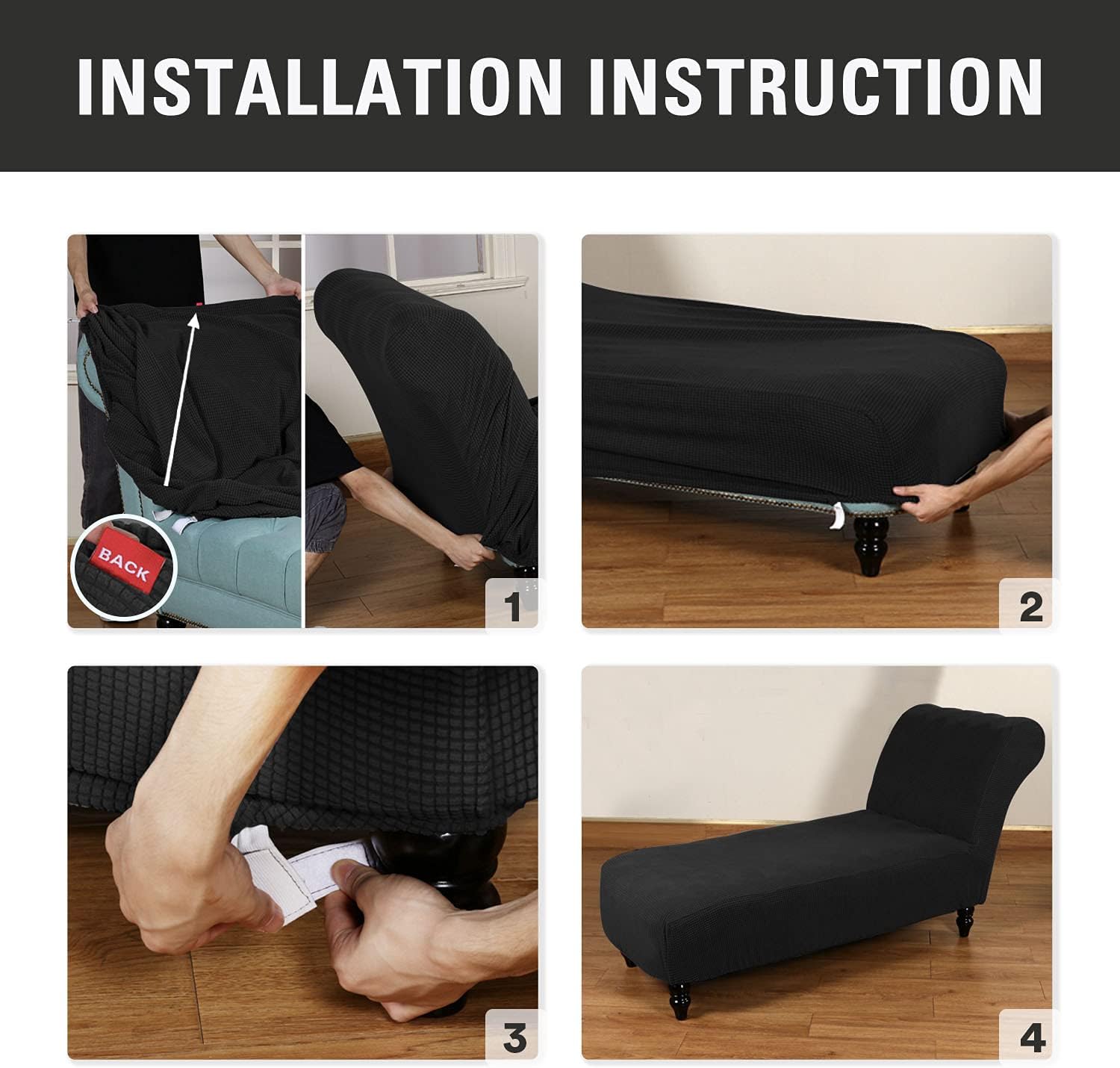 INSTALLATION INSTRUCTION

BACK

1

2

3

4