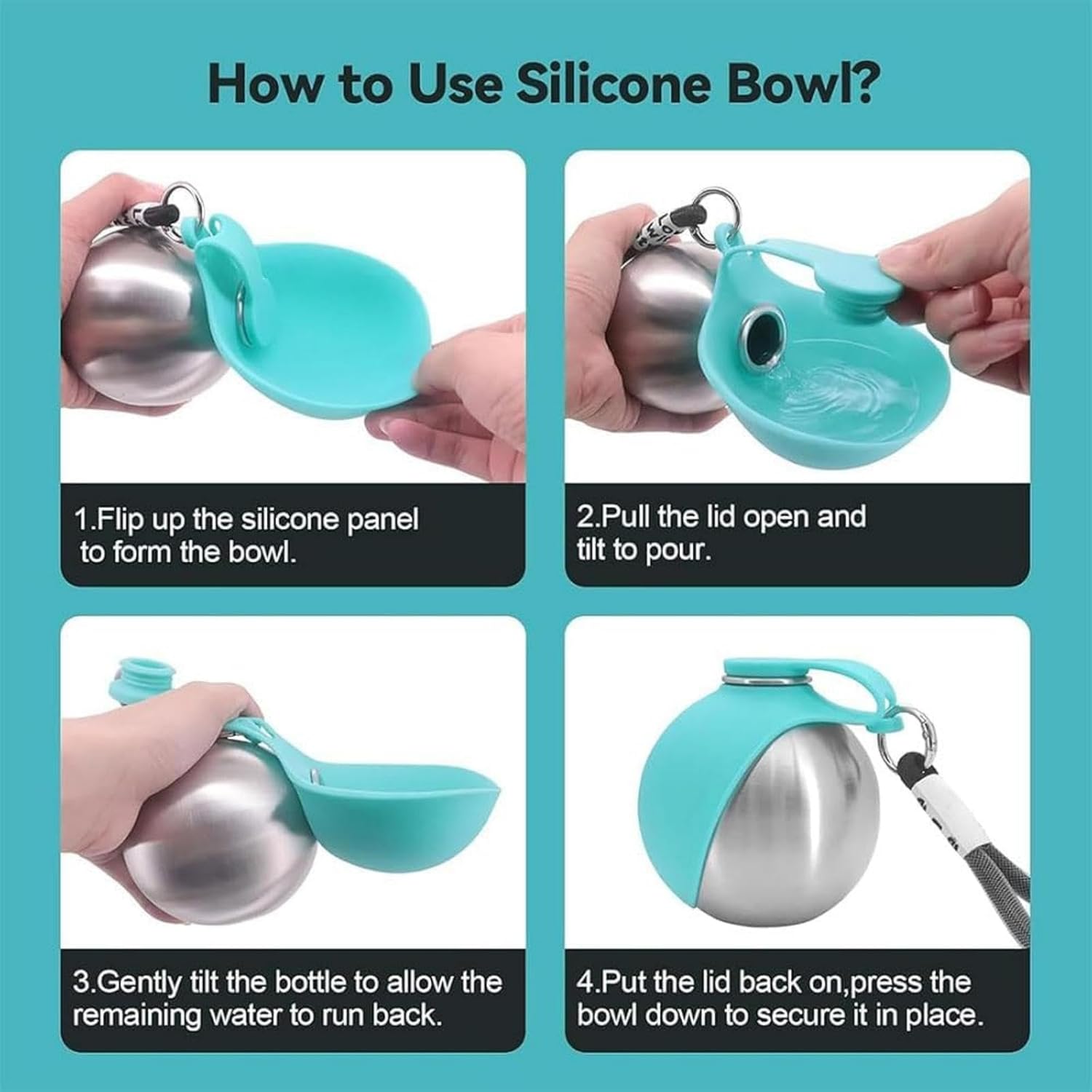 How to Use Silicone Bowl?

1.Flip up the silicone panel to form the bowl.

2.Pull the lid open and tilt to pour.

3.Gently tilt the bottle to allow the remaining water to run back.

4.Put the lid back on,press the bowl down to secure it in place.